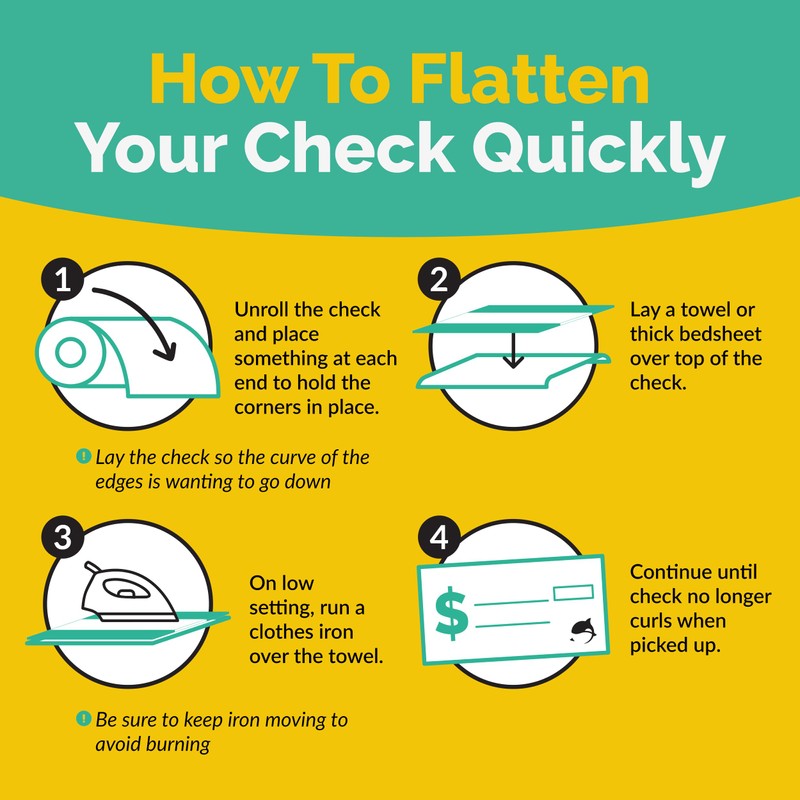 How To Flatten Your Check Quickly

1

Unroll the check and place something at each end to hold the corners in place.

! Lay the check so the curve of the edges is wanting to go down

2

Lay a towel or thick bedsheet over top of the check.

3

On low setting, run a clothes iron over the towel.

! Be sure to keep iron moving to avoid burning

4

$

Continue until check no longer curls when picked up.