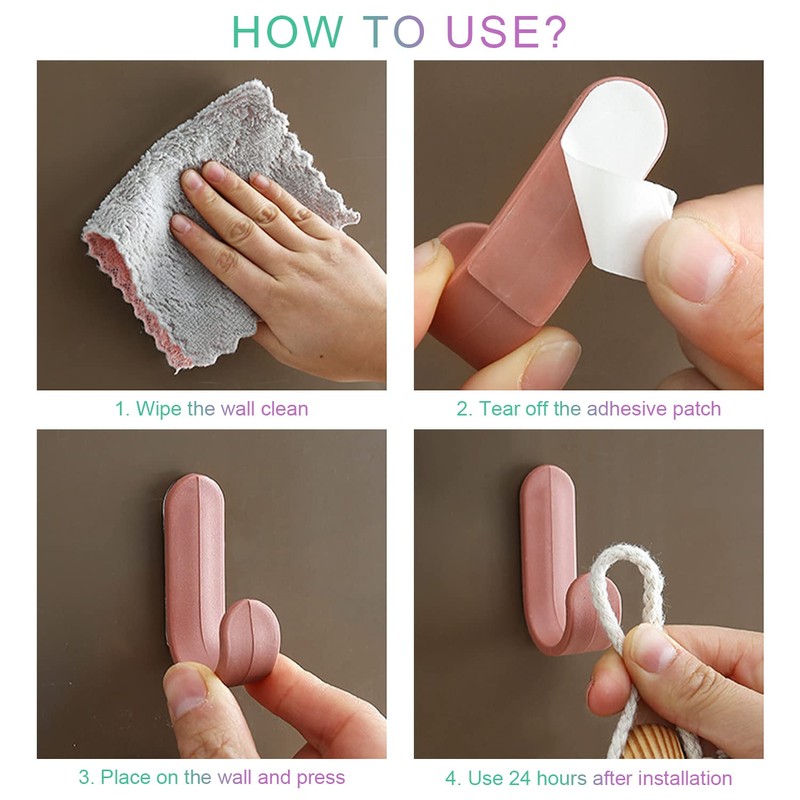 HOW TO USE?

1. Wipe the wall clean

2. Tear off the adhesive patch

3. Place on the wall and press

4. Use 24 hours after installation