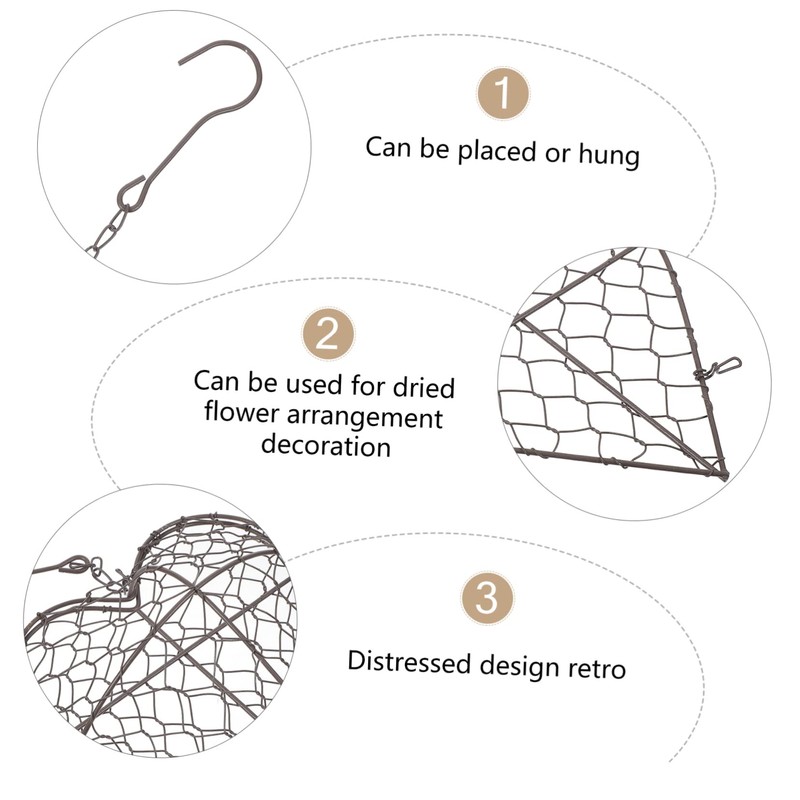 1

Can be placed or hung

2

Can be used for dried flower arrangement decoration

3

Distressed design retro