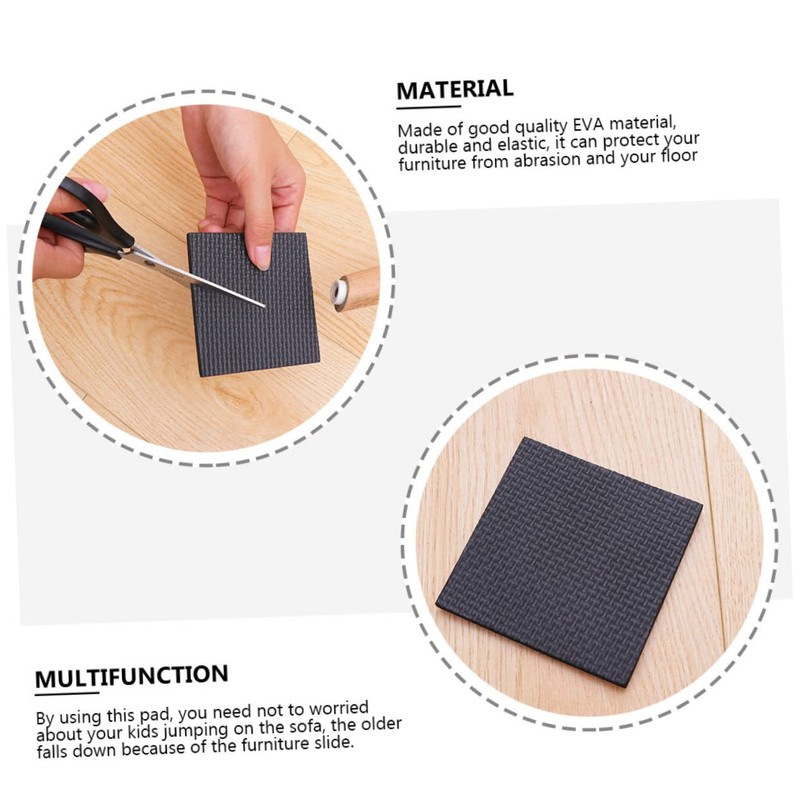 MATERIAL

Made of good quality EVA material, durable and elastic, it can protect your furniture from abrasion and your floor

MULTIFUNCTION

By using this pad, you need not to worried about your kids jumping on the sofa, the older falls down because of the furniture slide.