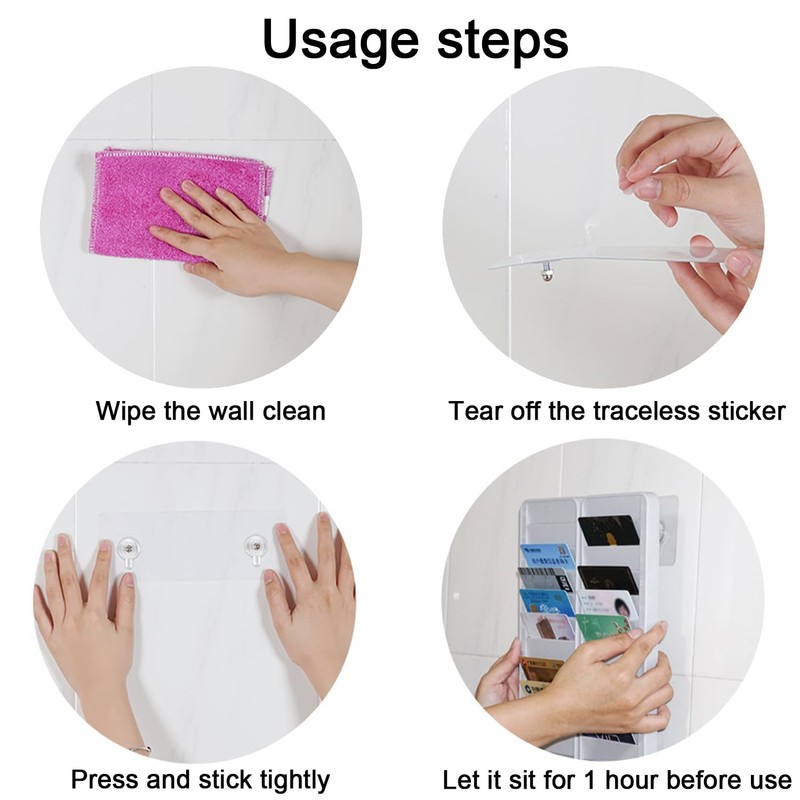 Usage steps

Wipe the wall clean

Tear off the traceless sticker

Press and stick tightly

Let it sit for 1 hour before use