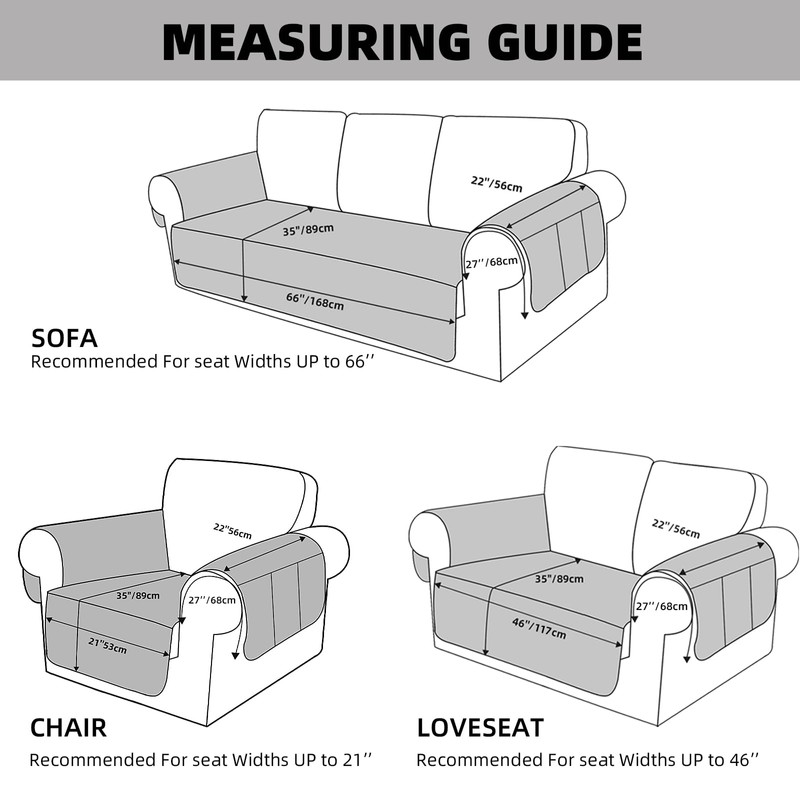 MEASURING GUIDE

22"/56cm
35"/89cm
27''/68cm
66"/168cm

SOFA
Recommended For seat Widths UP to 66''

22"56cm
35"/89cm
27''/68cm
21"53cm

CHAIR
Recommended For seat Widths UP to 21''

22"/56cm
35"/89cm
27''/68cm
46"/117cm

LOVESEAT
Recommended For seat Widths UP to 46''