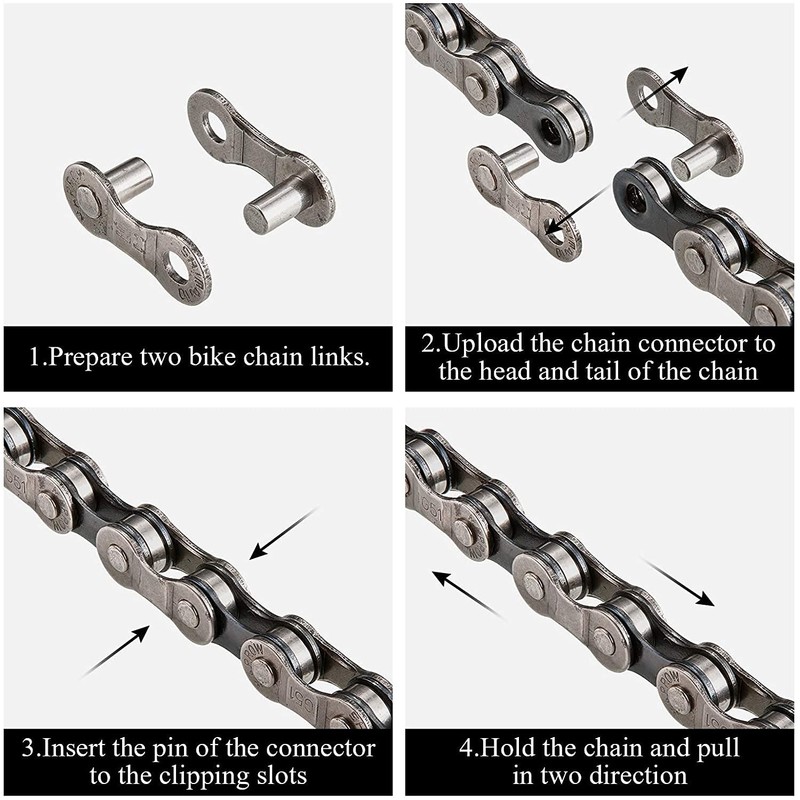 1.Prepare two bike chain links.

2.Upload the chain connector to the head and tail of the chain

3.Insert the pin of the connector to the clipping slots

4.Hold the chain and pull in two direction