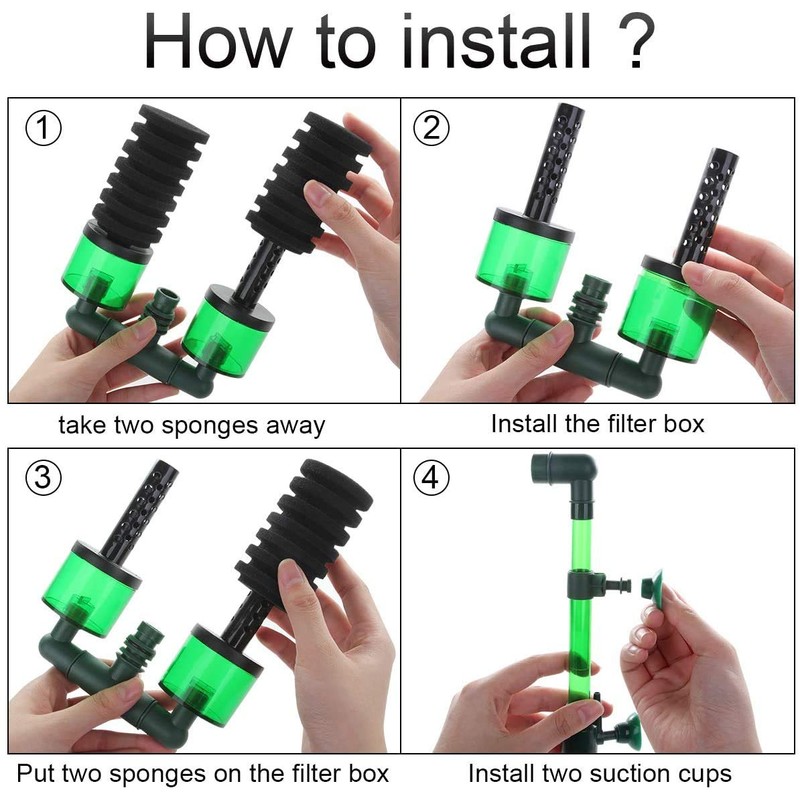 How to install ?

①

take two sponges away

②

Install the filter box

③

Put two sponges on the filter box

④

Install two suction cups