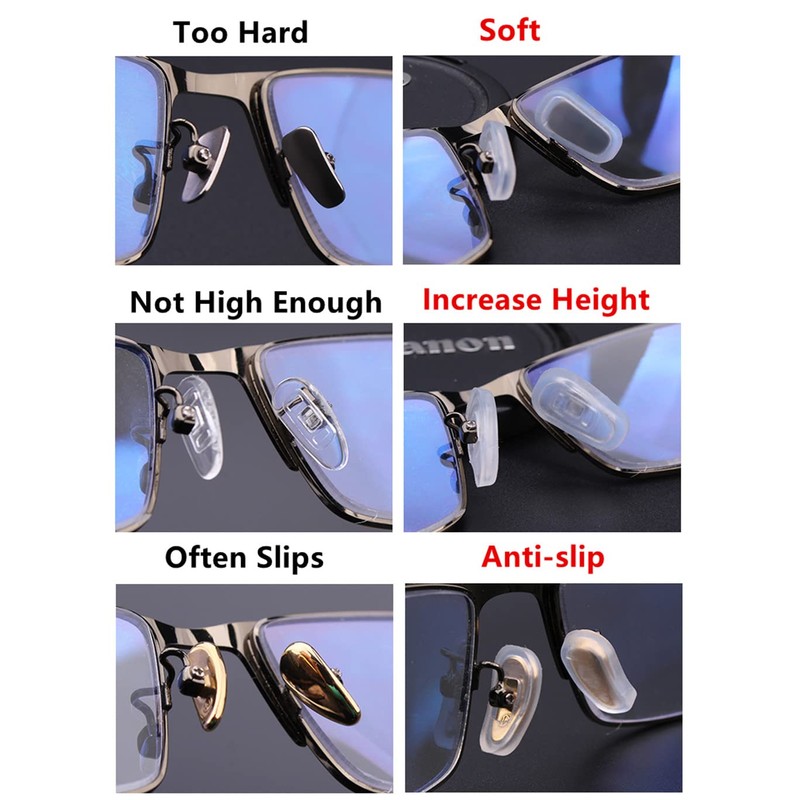 Too Hard

Soft

Not High Enough

Increase Height

anon

Often Slips

Anti-slip