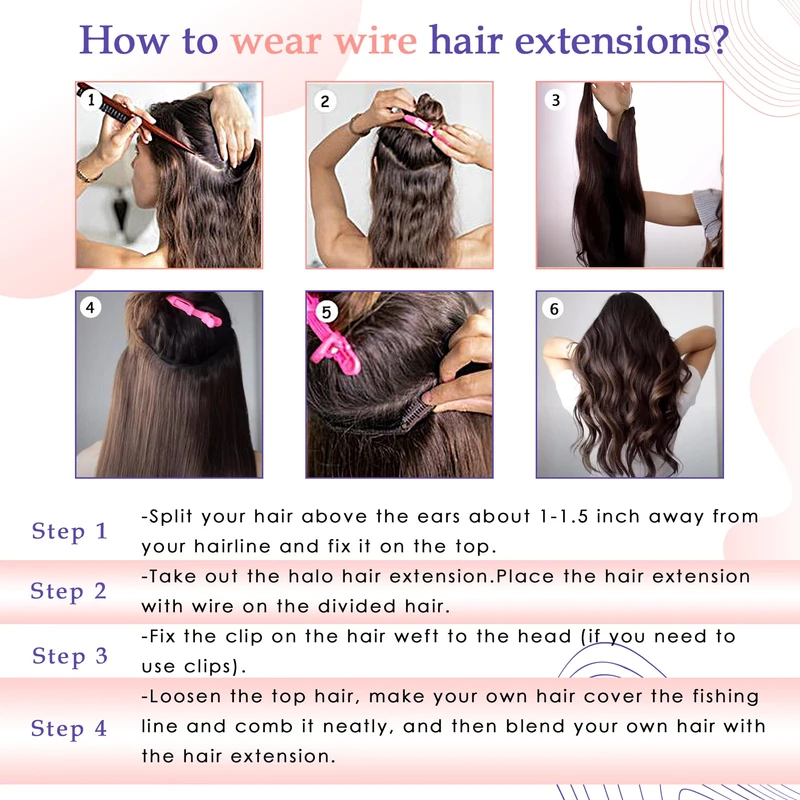 How to wear wire hair extensions?

1

2

3

4

5

6

Step 1 -Split your hair above the ears about 1-1.5 inch away from your hairline and fix it on the top.

Step 2 -Take out the halo hair extension.Place the hair extension with wire on the divided hair.

Step 3 -Fix the clip on the hair weft to the head (if you need to use clips).

Step 4 -Loosen the top hair, make your own hair cover the fishing line and comb it neatly, and then blend your own hair with the hair extension.