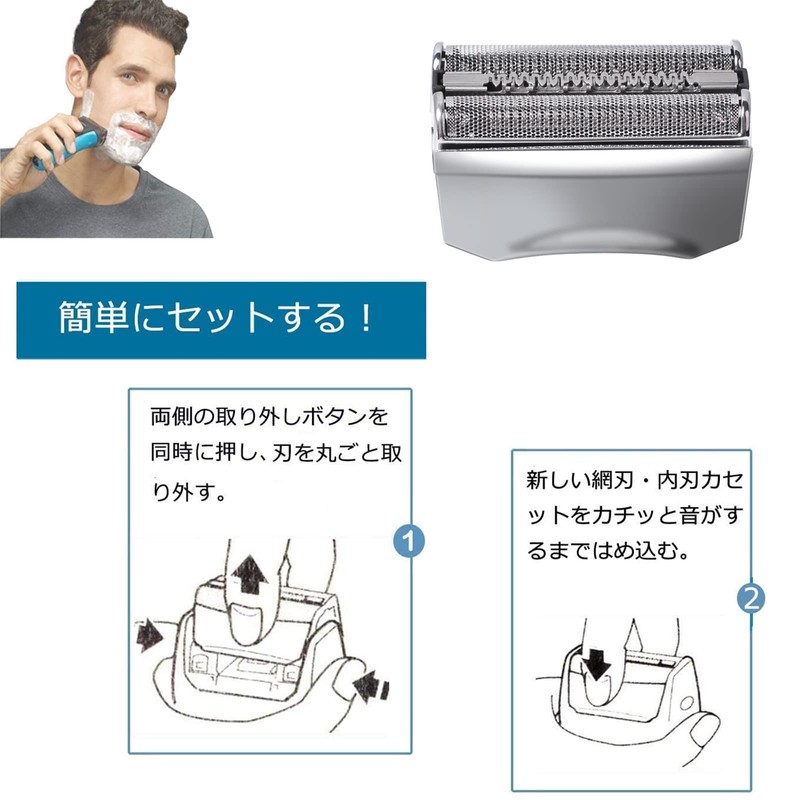 簡単にセットする！

両側の取り外しボタンを同時に押し、刃を丸ごと取り外す。

1

新しい網刃・内刃カセットをカチッと音がするまではめ込む。

2