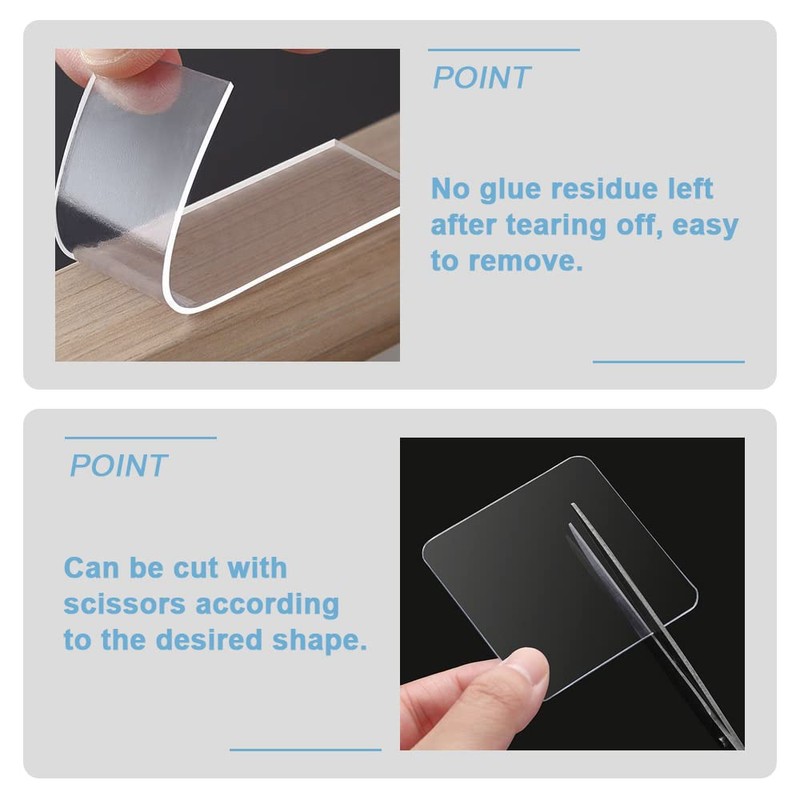 POINT

No glue residue left after tearing off, easy to remove.

POINT

Can be cut with scissors according to the desired shape.