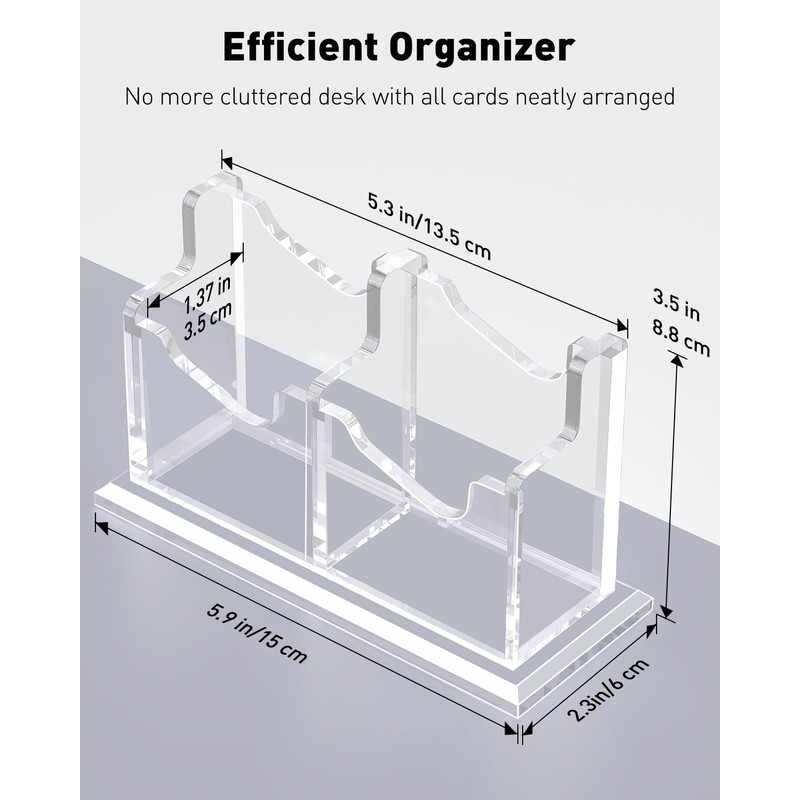 Efficient Organizer

No more cluttered desk with all cards neatly arranged

5.3 in/13.5 cm

1.37 in
3.5 cm

3.5 in
8.8 cm

5.9 in/15 cm

2.3in/6 cm