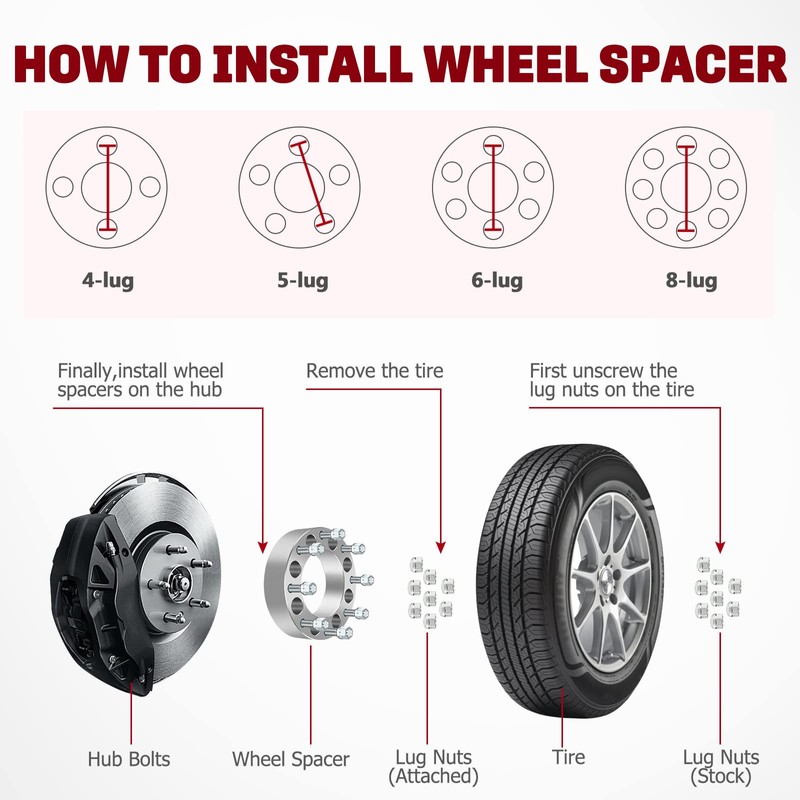 HOW TO INSTALL WHEEL SPACER

4-lug

5-lug

6-lug

8-lug

Finally,install wheel spacers on the hub

Remove the tire

First unscrew the lug nuts on the tire

Hub Bolts

Wheel Spacer

Lug Nuts (Attached)

Tire

Lug Nuts (Stock)