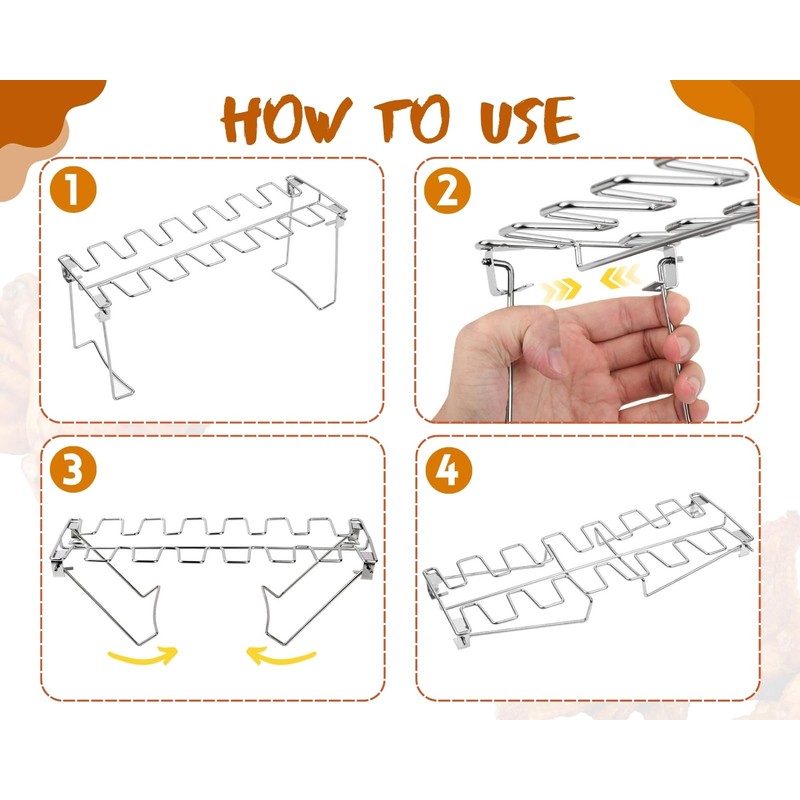 HOW TO USE

1

2

3

4