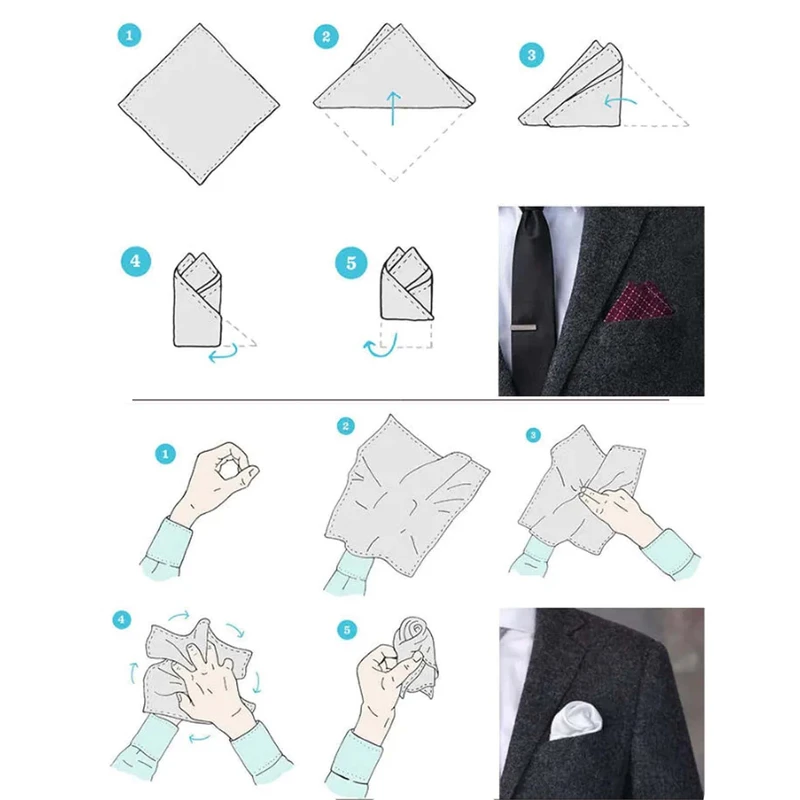 1
2
3
4
5
1
2
3
4
5