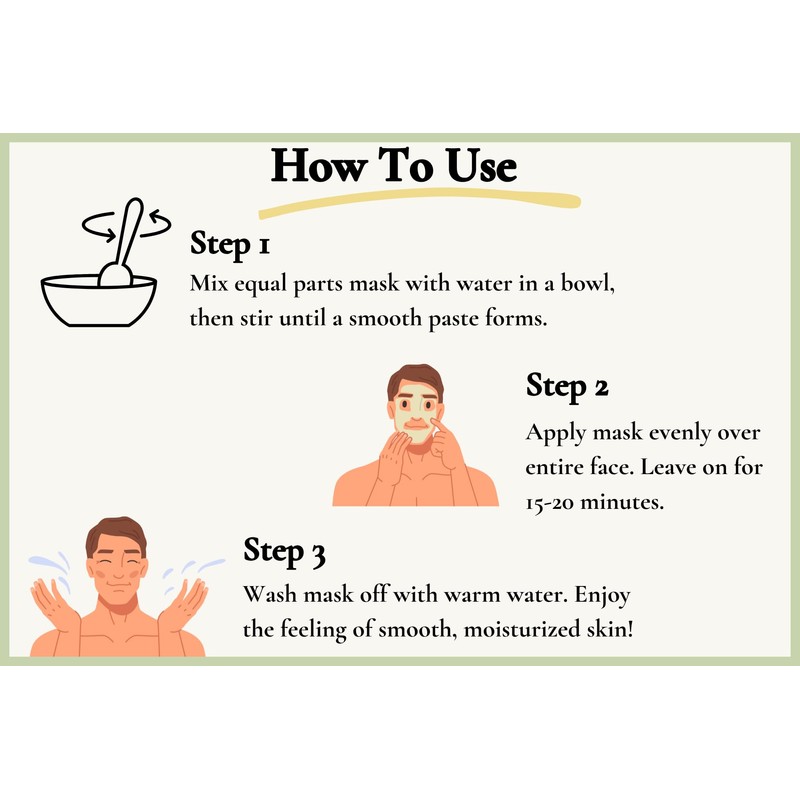 How To Use

Step 1
Mix equal parts mask with water in a bowl, then stir until a smooth paste forms.

Step 2
Apply mask evenly over entire face. Leave on for 15-20 minutes.

Step 3
Wash mask off with warm water. Enjoy the feeling of smooth, moisturized skin!