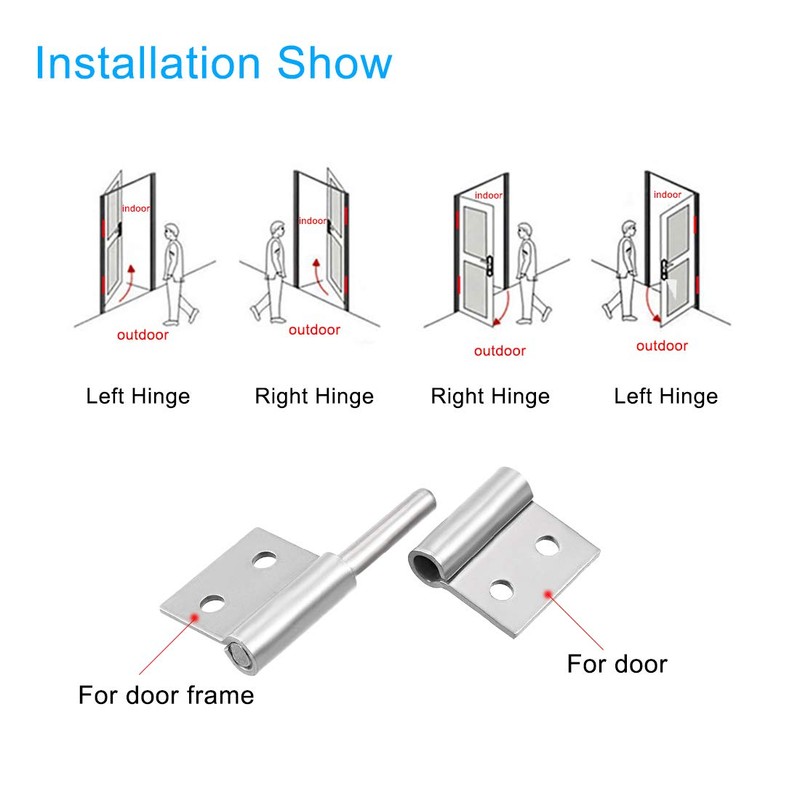 Installation Show

indoor
outdoor
Left Hinge

indoor
outdoor
Right Hinge

indoor
outdoor
Right Hinge

indoor
outdoor
Left Hinge

For door frame

For door