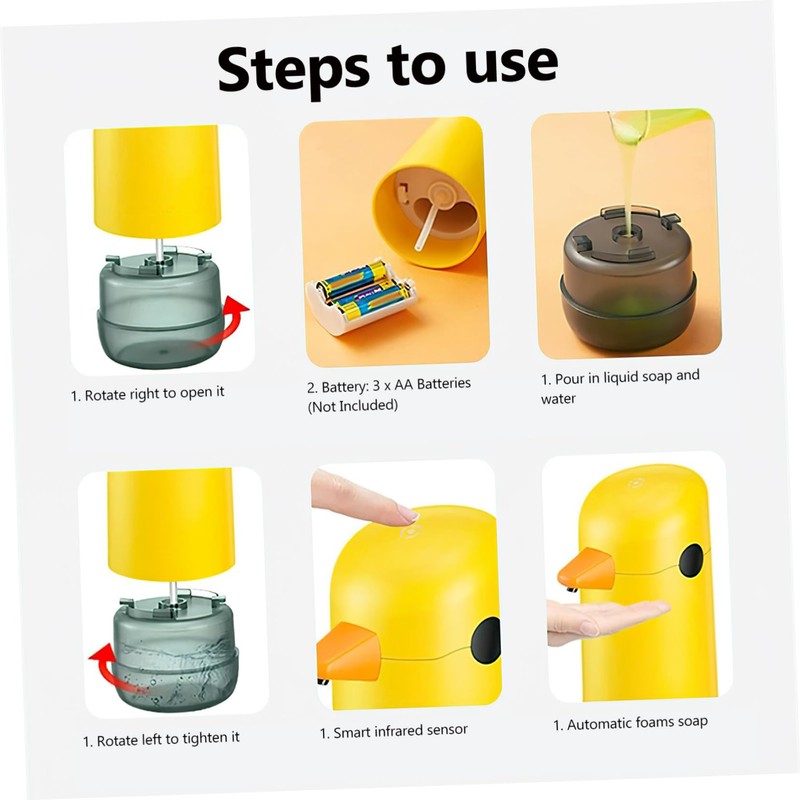 Steps to use

1. Rotate right to open it

2. Battery: 3 x AA Batteries (Not Included)

1. Pour in liquid soap and water

1. Rotate left to tighten it

1. Smart infrared sensor

1. Automatic foams soap