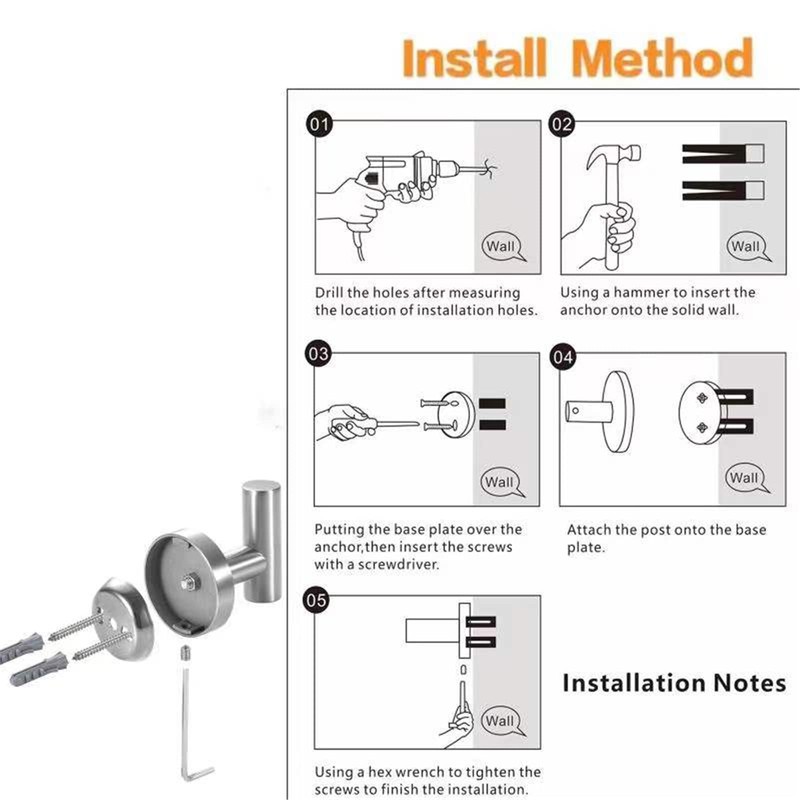 Install Method

01

Wall

Drill the holes after measuring the location of installation holes.

02

Wall

Using a hammer to insert the anchor onto the solid wall.

03

Wall

Putting the base plate over the anchor,then insert the screws with a screwdriver.

04

Wall

Attach the post onto the base plate.

05

Wall

Using a hex wrench to tighten the screws to finish the installation.

Installation Notes