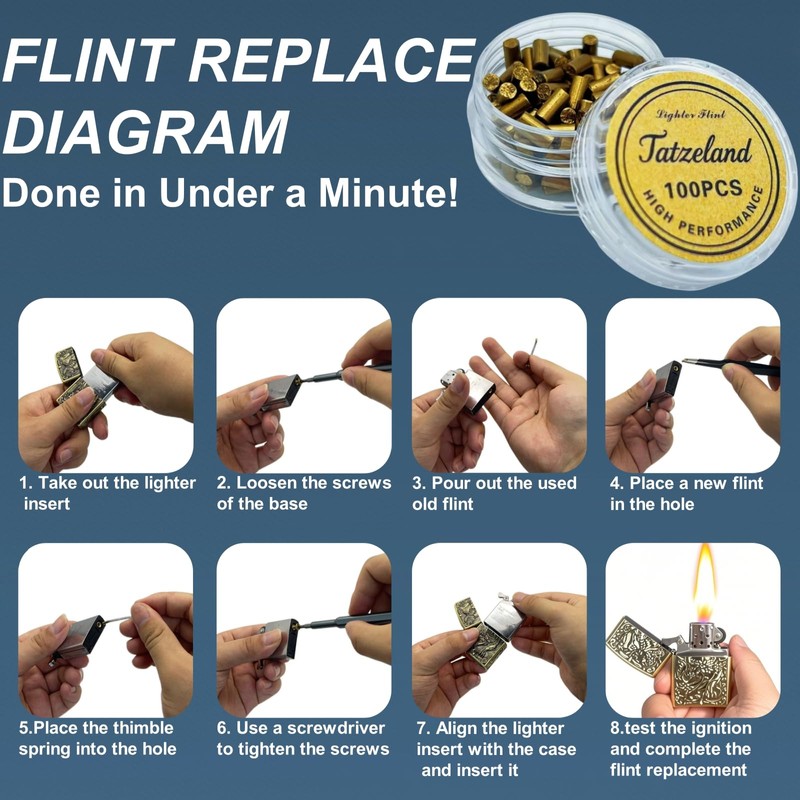 FLINT REPLACE DIAGRAM
Done in Under a Minute!

Lighter Flint
Tatzeland
100PCS
HIGH PERFORMANCE

1. Take out the lighter insert

2. Loosen the screws of the base

3. Pour out the used old flint

4. Place a new flint in the hole

5.Place the thimble spring into the hole

6. Use a screwdriver to tighten the screws

7. Align the lighter insert with the case and insert it

8.test the ignition and complete the flint replacement