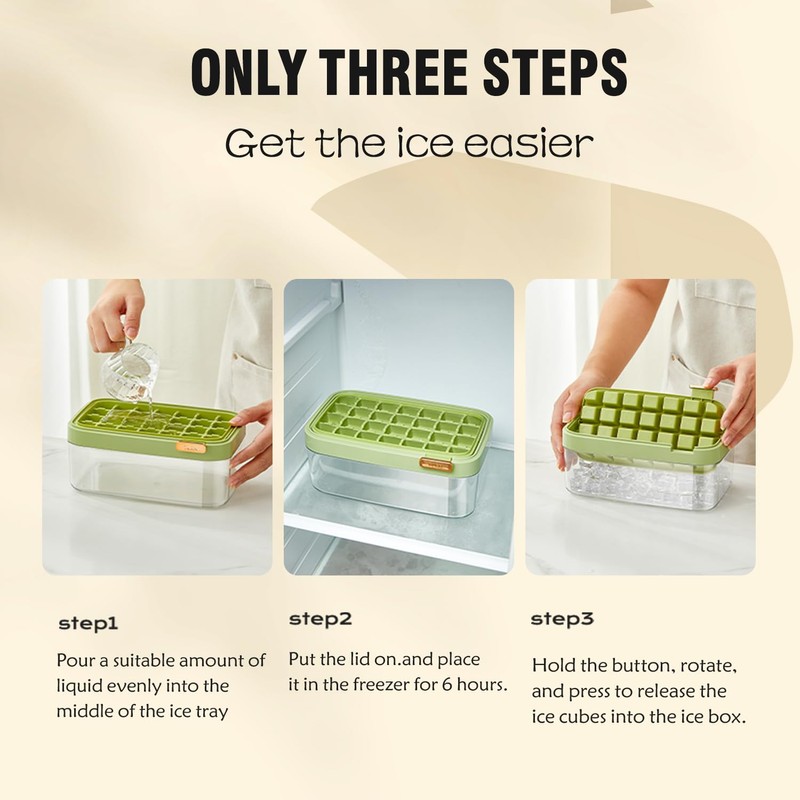 ONLY THREE STEPS

Get the ice easier

step1

Pour a suitable amount of liquid evenly into the middle of the ice tray

step2

Put the lid on.and place it in the freezer for 6 hours.

step3

Hold the button, rotate, and press to release the ice cubes into the ice box.