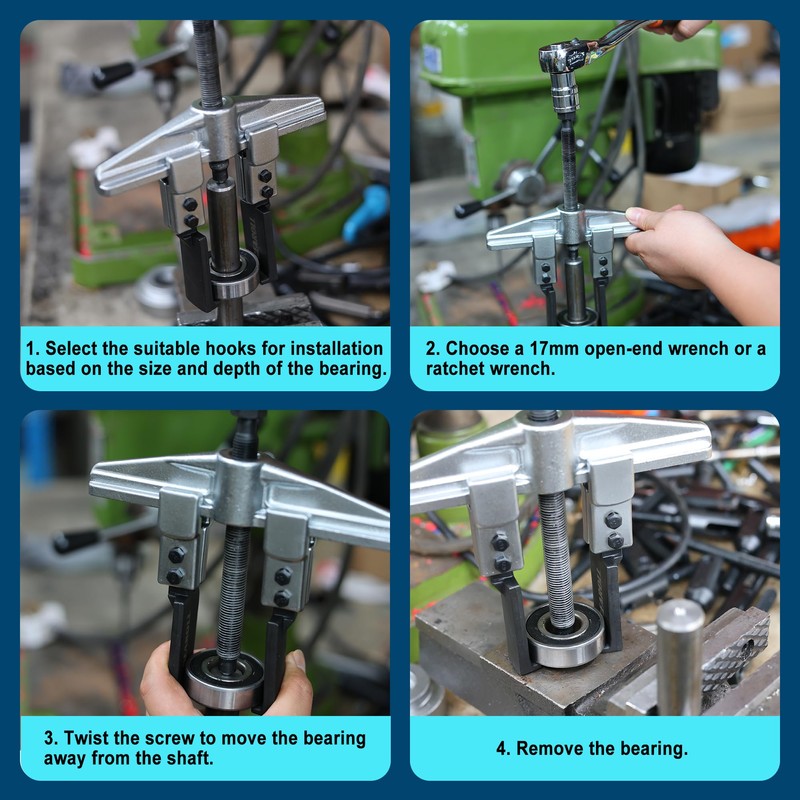 1. Select the suitable hooks for installation based on the size and depth of the bearing.

2. Choose a 17mm open-end wrench or a ratchet wrench.

3. Twist the screw to move the bearing away from the shaft.

4. Remove the bearing.