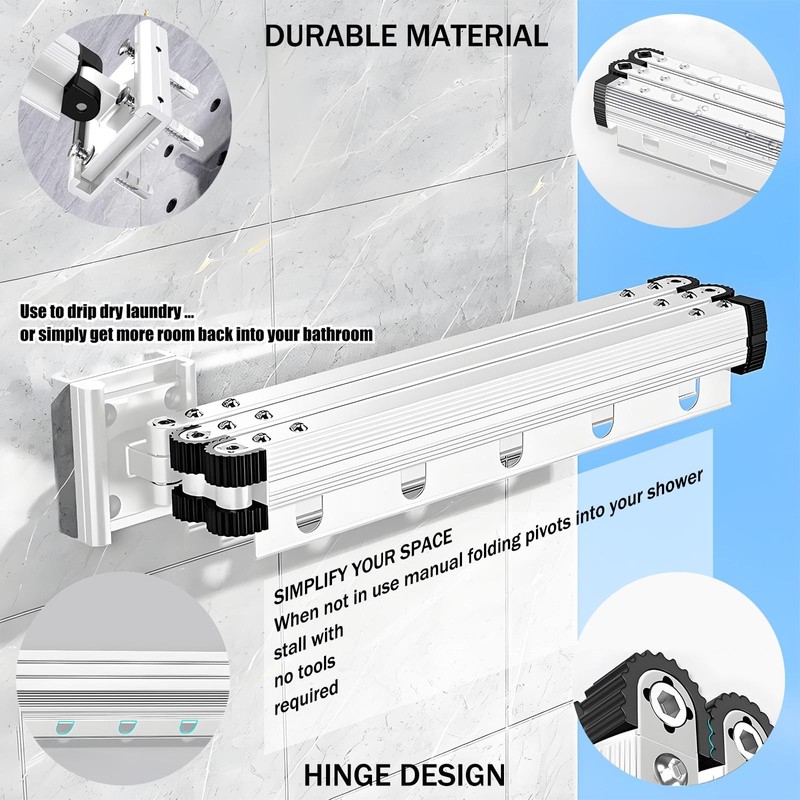 DURABLE MATERIAL

Use to drip dry laundry ...
or simply get more room back into your bathroom

SIMPLIFY YOUR SPACE
When not in use manual folding pivots into your shower stall with no tools required

HINGE DESIGN