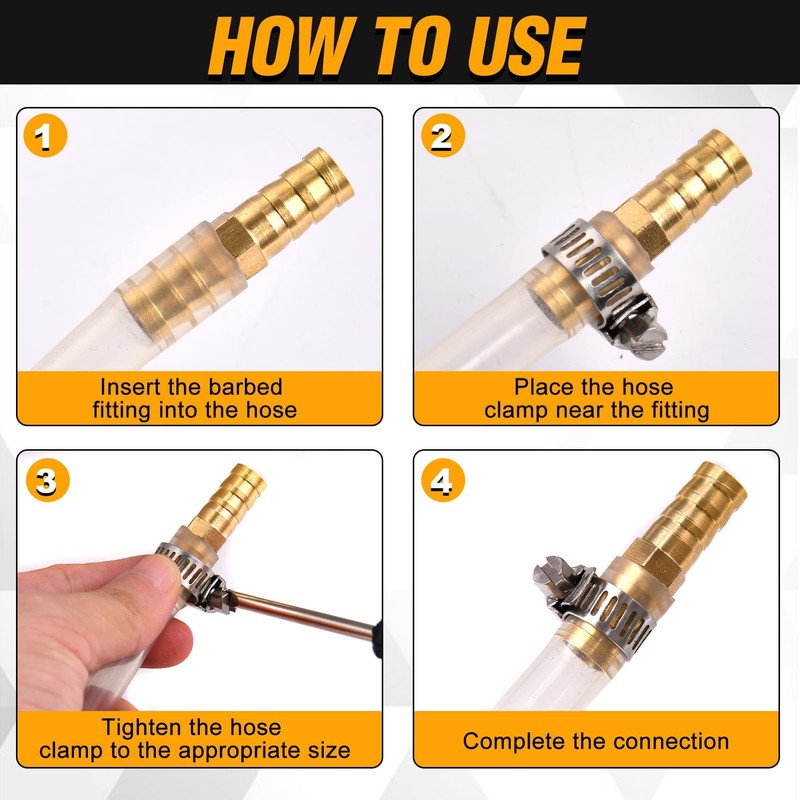 HOW TO USE

1
Insert the barbed fitting into the hose

2
Place the hose clamp near the fitting

3
Tighten the hose clamp to the appropriate size

4
Complete the connection