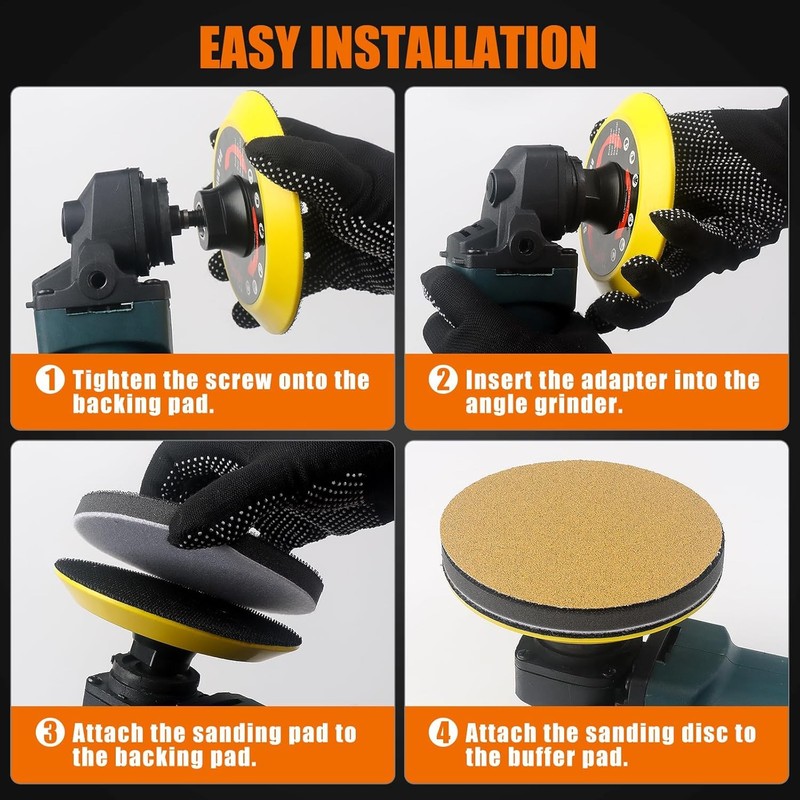 EASY INSTALLATION

1 Tighten the screw onto the backing pad.

2 Insert the adapter into the angle grinder.

3 Attach the sanding pad to the backing pad.

4 Attach the sanding disc to the buffer pad.