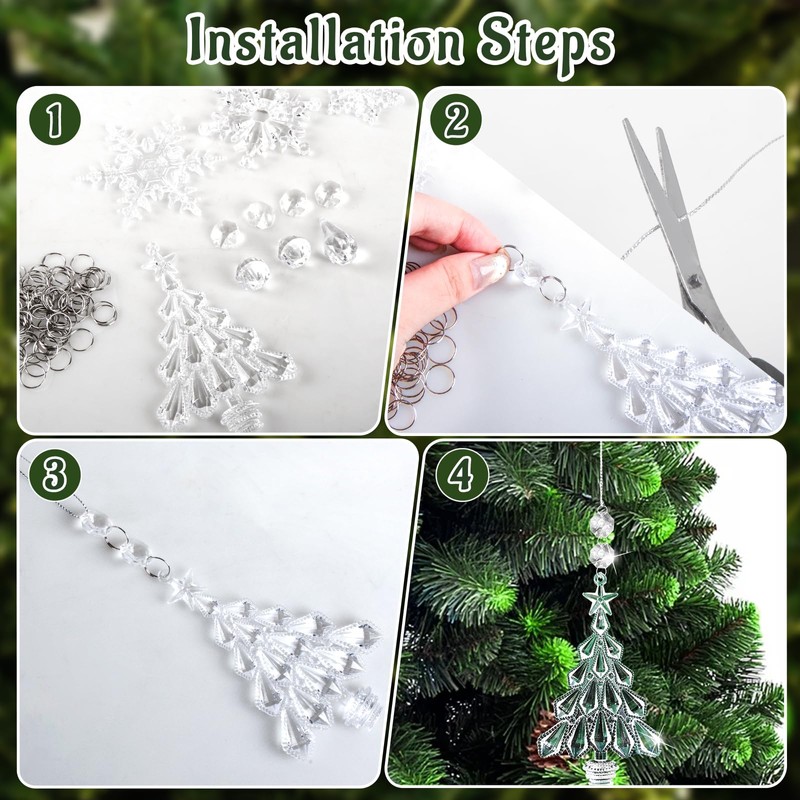 Installation Steps

1

2

3

4