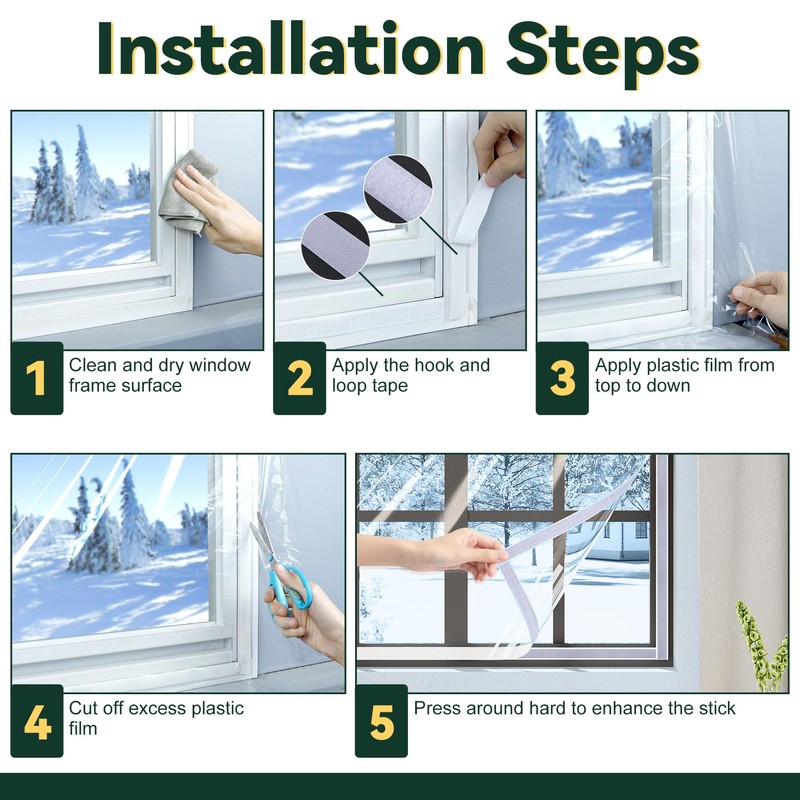 Installation Steps

1 Clean and dry window frame surface

2 Apply the hook and loop tape

3 Apply plastic film from top to down

4 Cut off excess plastic film

5 Press around hard to enhance the stick