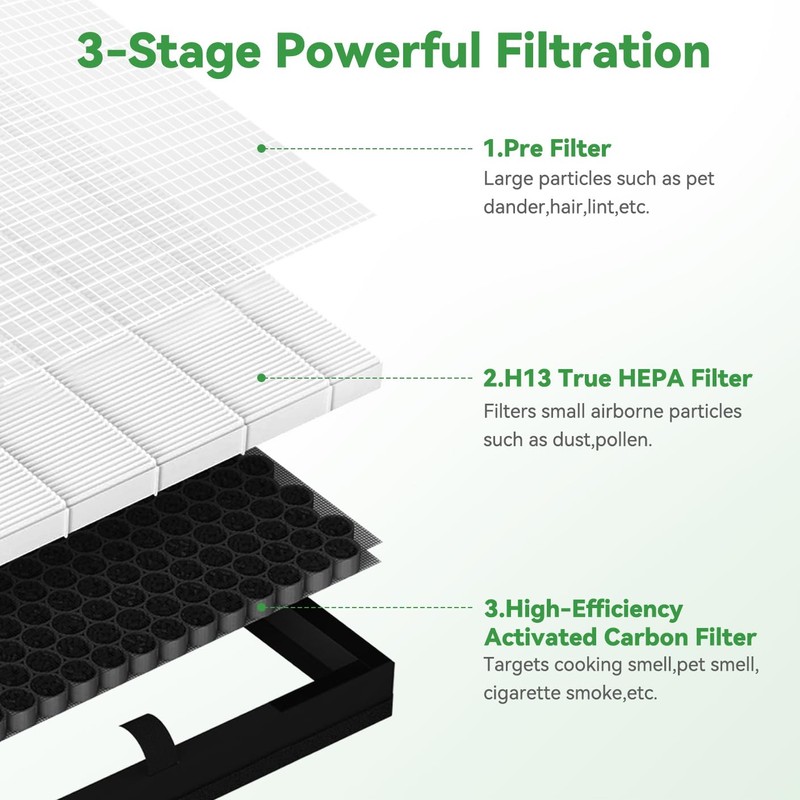 3-Stage Powerful Filtration

1.Pre Filter
Large particles such as pet dander,hair,lint,etc.

2.H13 True HEPA Filter
Filters small airborne particles such as dust,pollen.

3.High-Efficiency Activated Carbon Filter
Targets cooking smell,pet smell, cigarette smoke,etc.