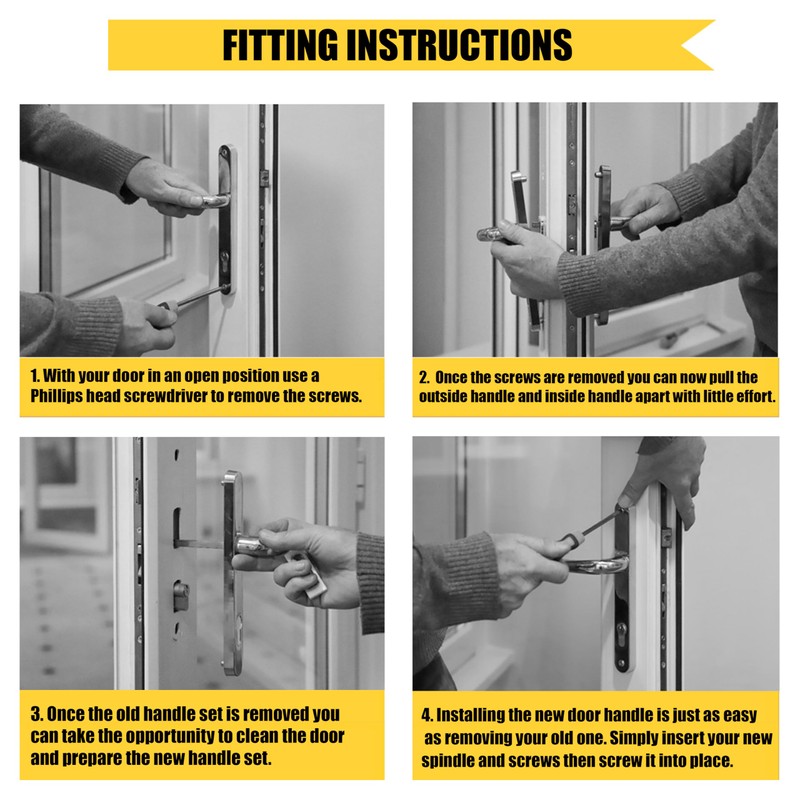 FITTING INSTRUCTIONS

1. With your door in an open position use a Phillips head screwdriver to remove the screws.

2. Once the screws are removed you can now pull the outside handle and inside handle apart with little effort.

3. Once the old handle set is removed you can take the opportunity to clean the door and prepare the new handle set.

4. Installing the new door handle is just as easy as removing your old one. Simply insert your new spindle and screws then screw it into place.