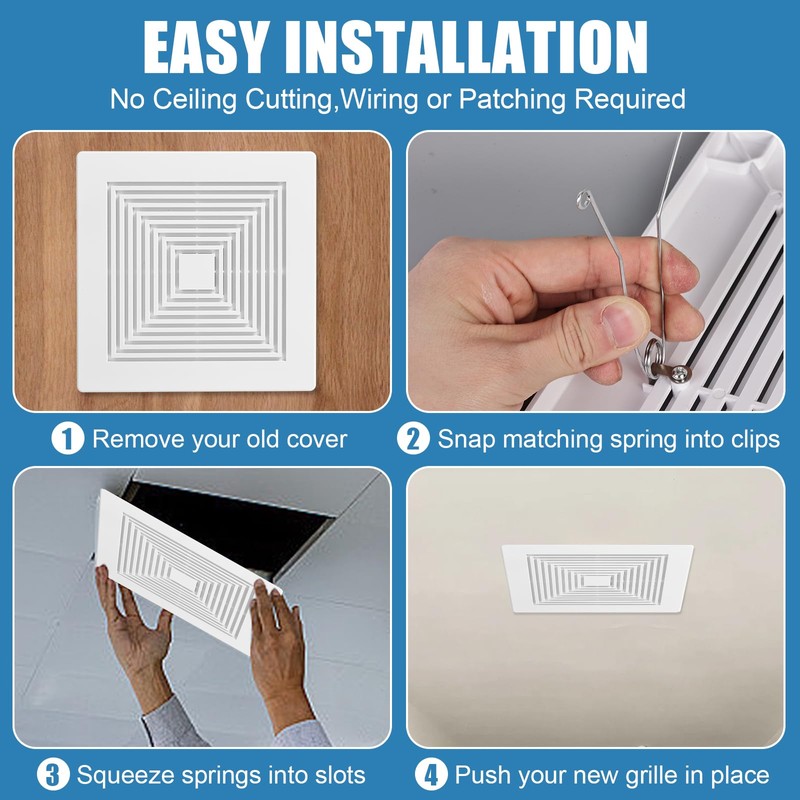 EASY INSTALLATION
No Ceiling Cutting,Wiring or Patching Required

1 Remove your old cover

2 Snap matching spring into clips

3 Squeeze springs into slots

4 Push your new grille in place