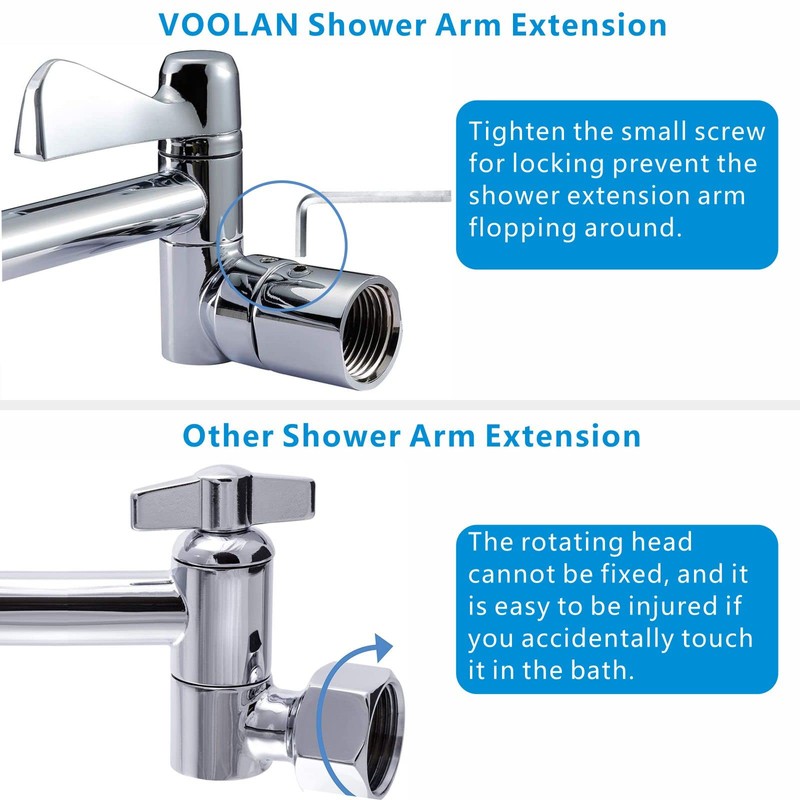 VOOLAN Shower Arm Extension

Tighten the small screw for locking prevent the shower extension arm flopping around.

Other Shower Arm Extension

The rotating head cannot be fixed, and it is easy to be injured if you accidentally touch it in the bath.