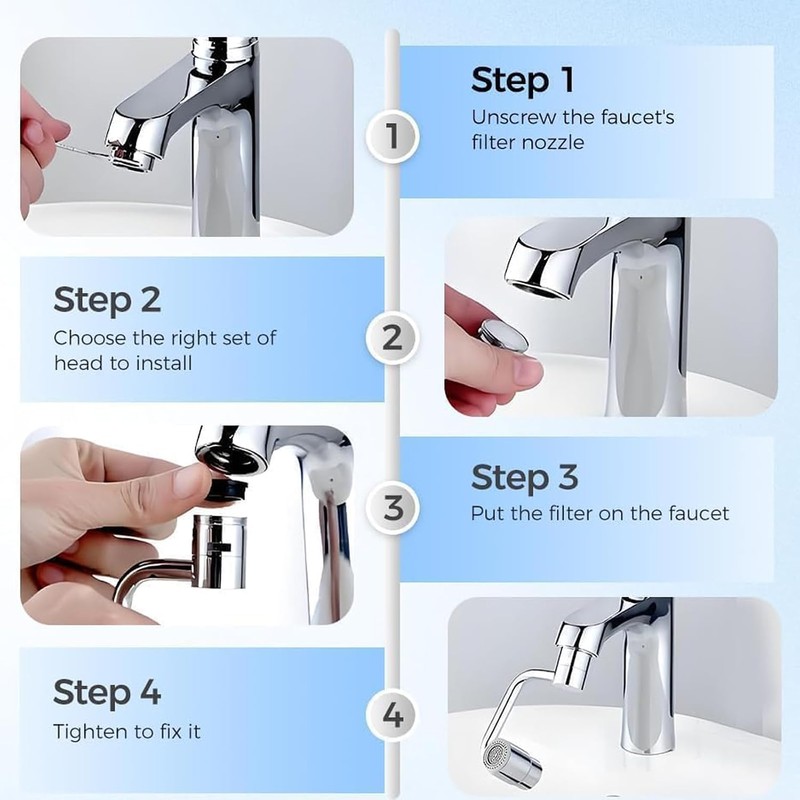 1

Step 1
Unscrew the faucet's filter nozzle

Step 2
Choose the right set of head to install

2

3

Step 3
Put the filter on the faucet

Step 4
Tighten to fix it

4