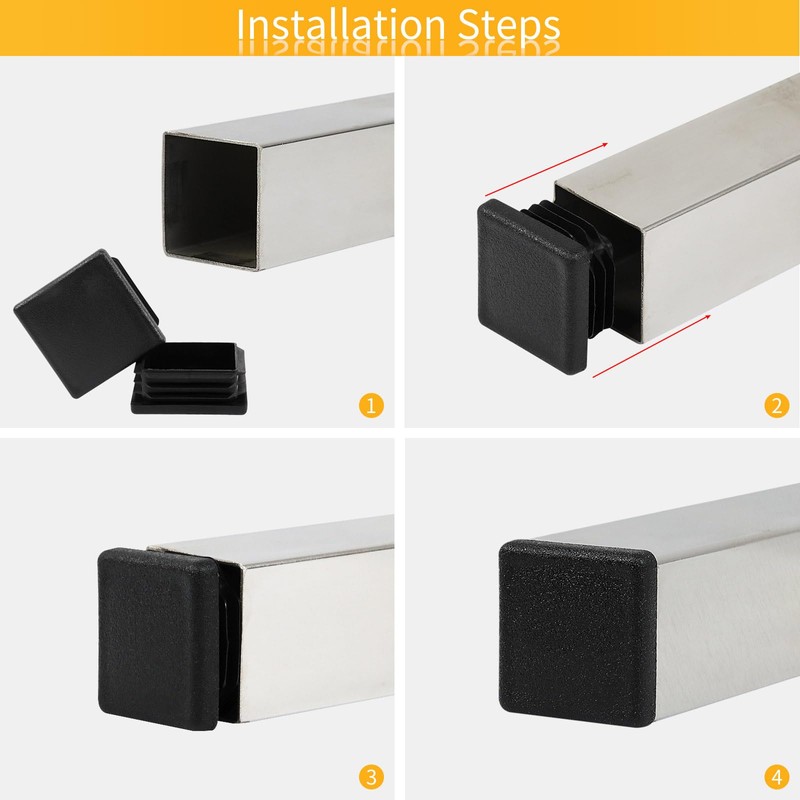 Installation Steps

1

2

3

4