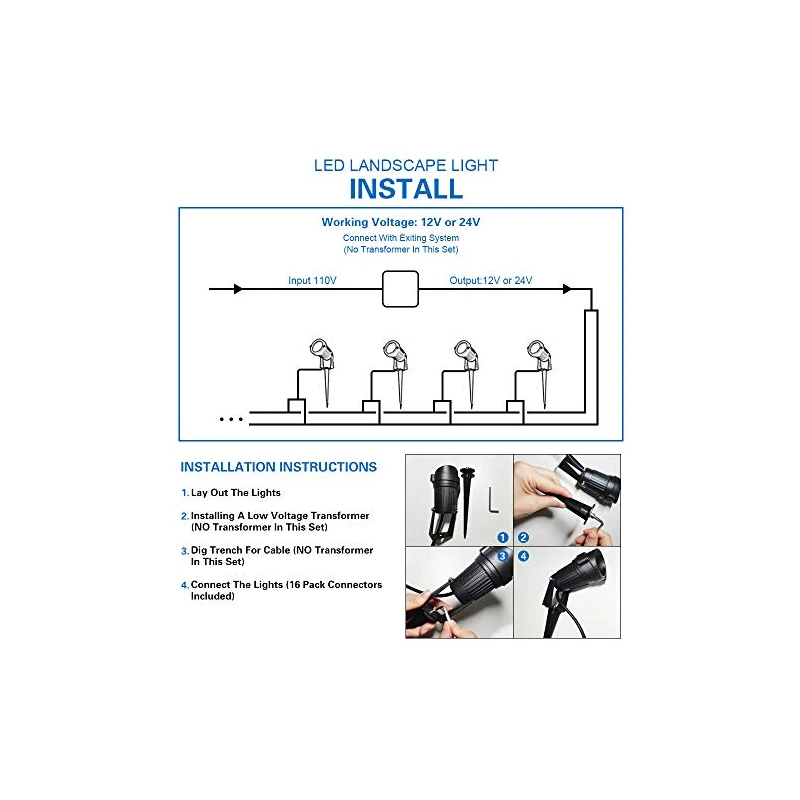 LED LANDSCAPE LIGHT
INSTALL

Working Voltage: 12V or 24V
Connect With Exiting System
(No Transformer In This Set)

Input 110V
Output:12V or 24V

...

INSTALLATION INSTRUCTIONS

1. Lay Out The Lights

2. Installing A Low Voltage Transformer (NO Transformer In This Set)

3. Dig Trench For Cable (NO Transformer In This Set)

4. Connect The Lights (16 Pack Connectors Included)

1
2
3
4