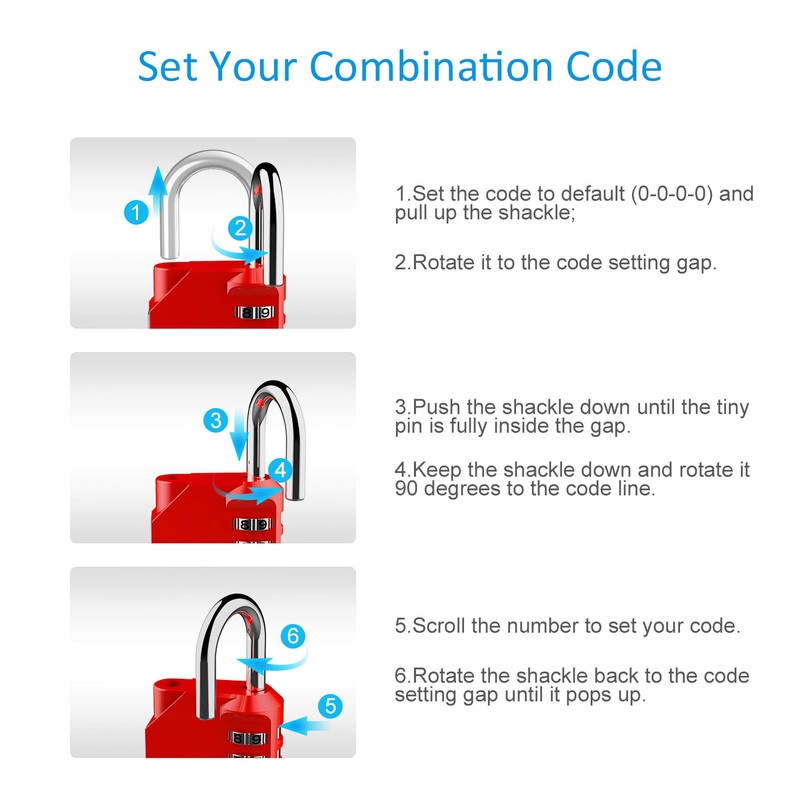 Set Your Combination Code

1

2

8 9

1.Set the code to default (0-0-0-0) and pull up the shackle;

2.Rotate it to the code setting gap.

3

4

8 9

3.Push the shackle down until the tiny pin is fully inside the gap.

4.Keep the shackle down and rotate it 90 degrees to the code line.

6

5

8 9

5.Scroll the number to set your code.

6.Rotate the shackle back to the code setting gap until it pops up.