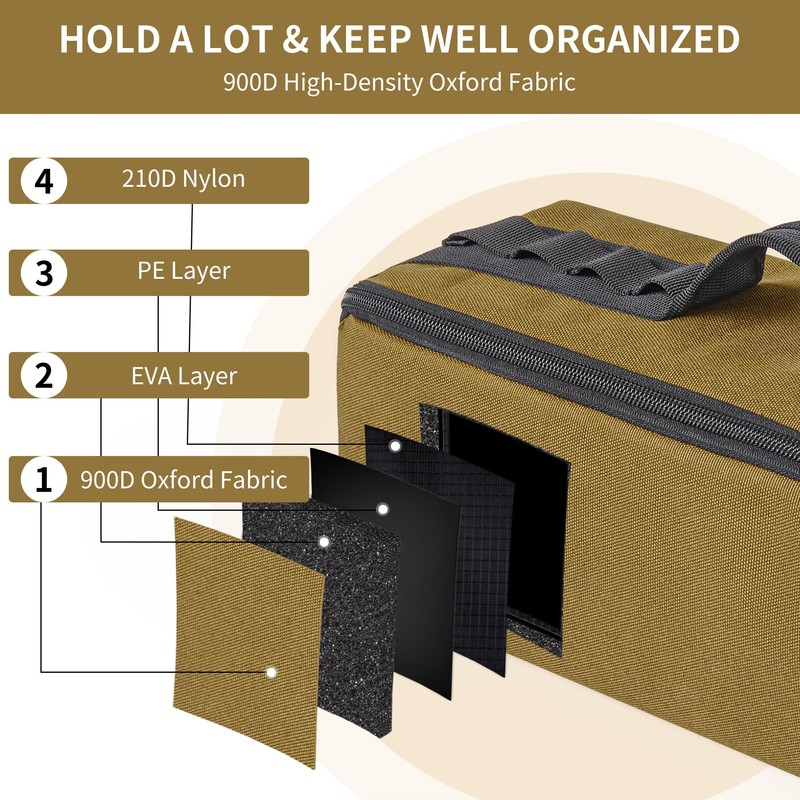 HOLD A LOT & KEEP WELL ORGANIZED

900D High-Density Oxford Fabric

4 210D Nylon

3 PE Layer

2 EVA Layer

1 900D Oxford Fabric