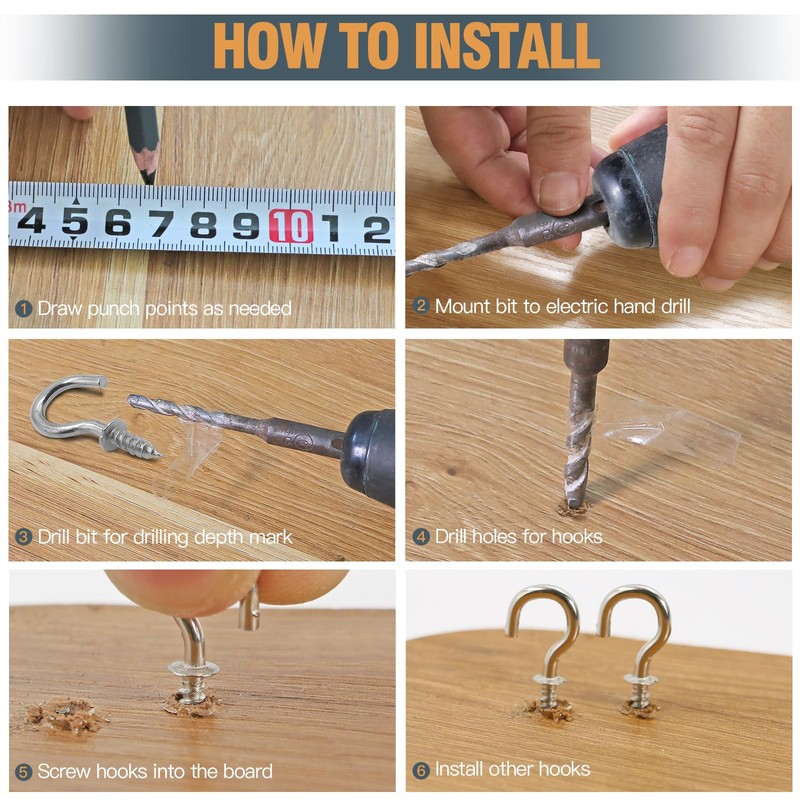 HOW TO INSTALL

3m 4 5 6 7 8 9 10 1 2

1 Draw punch points as needed

2 Mount bit to electric hand drill

3 Drill bit for drilling depth mark

4 Drill holes for hooks

5 Screw hooks into the board

6 Install other hooks