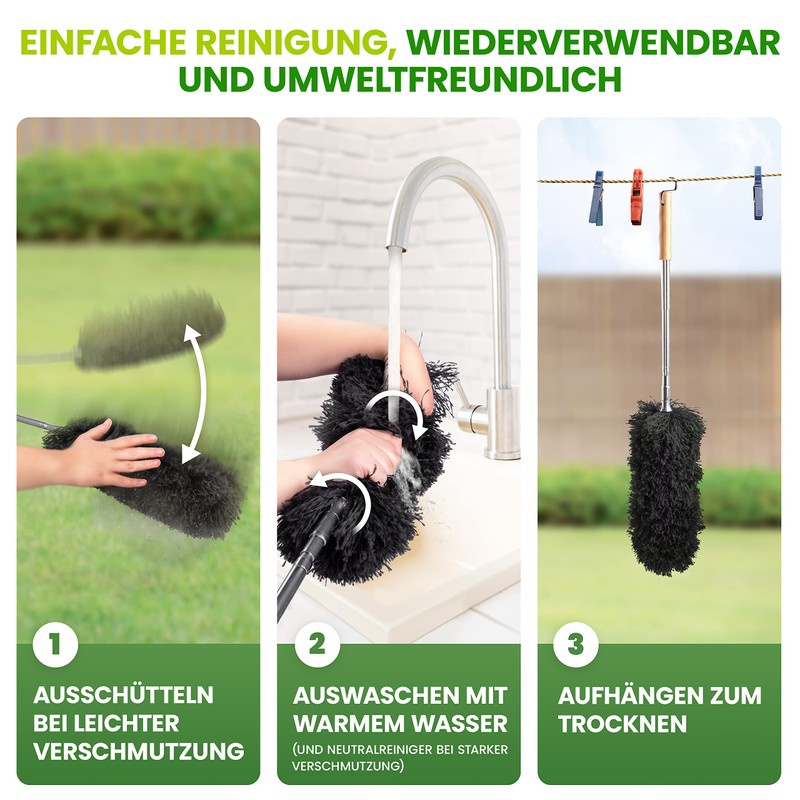 EINFACHE REINIGUNG, WIEDERVERWENDBAR UND UMWELTFREUNDLICH

1
AUSSCHÜTTELN BEI LEICHTER VERSCHMUTZUNG

2
AUSWASCHEN MIT WARMEM WASSER
(UND NEUTRALREINIGER BEI STARKER VERSCHMUTZUNG)

3
AUFHÄNGEN ZUM TROCKNEN