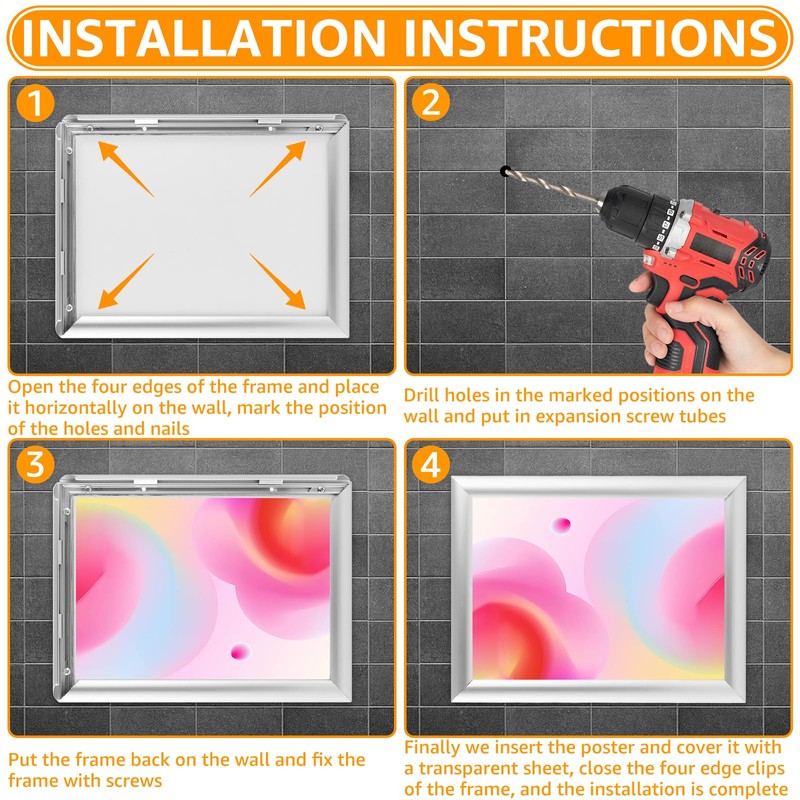 INSTALLATION INSTRUCTIONS

1

Open the four edges of the frame and place it horizontally on the wall, mark the position of the holes and nails

2

Drill holes in the marked positions on the wall and put in expansion screw tubes

3

Put the frame back on the wall and fix the frame with screws

4

Finally we insert the poster and cover it with a transparent sheet, close the four edge clips of the frame, and the installation is complete