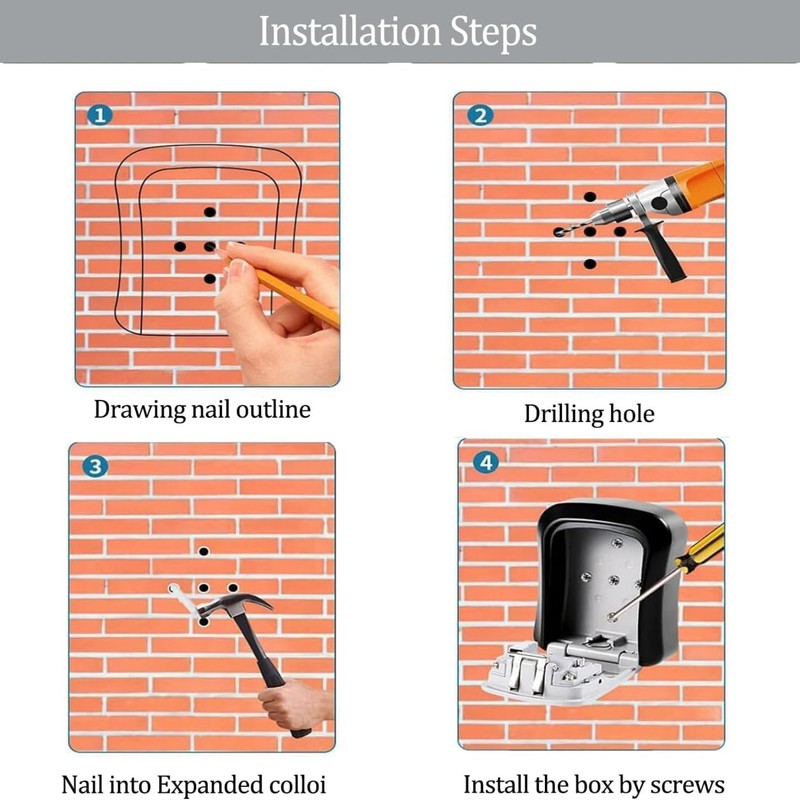 Installation Steps

1

Drawing nail outline

2

Drilling hole

3

Nail into Expanded colloi

4

Install the box by screws