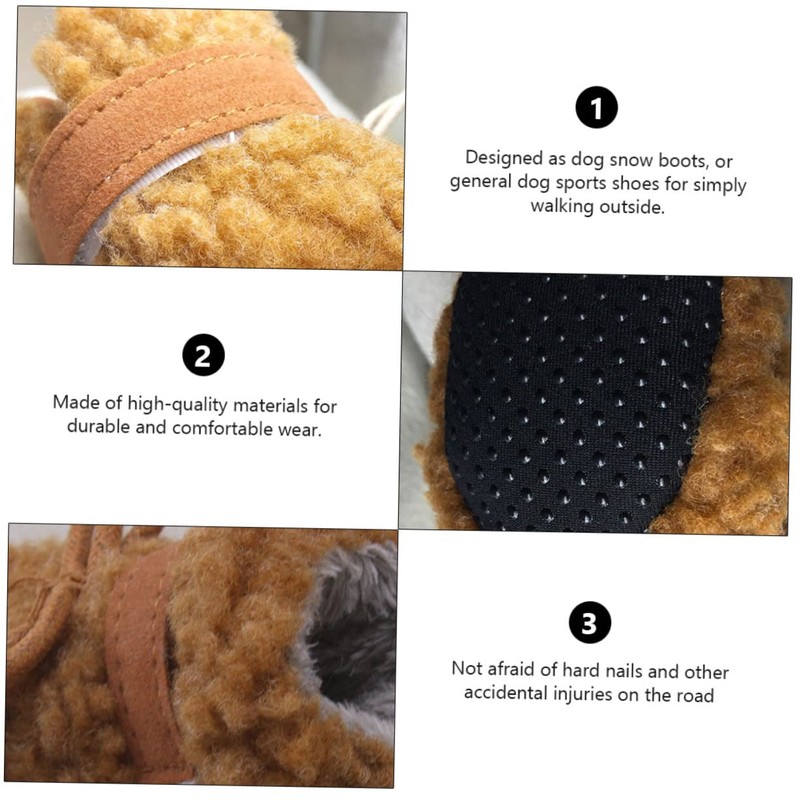 1

Designed as dog snow boots, or general dog sports shoes for simply walking outside.

2

Made of high-quality materials for durable and comfortable wear.

3

Not afraid of hard nails and other accidental injuries on the road