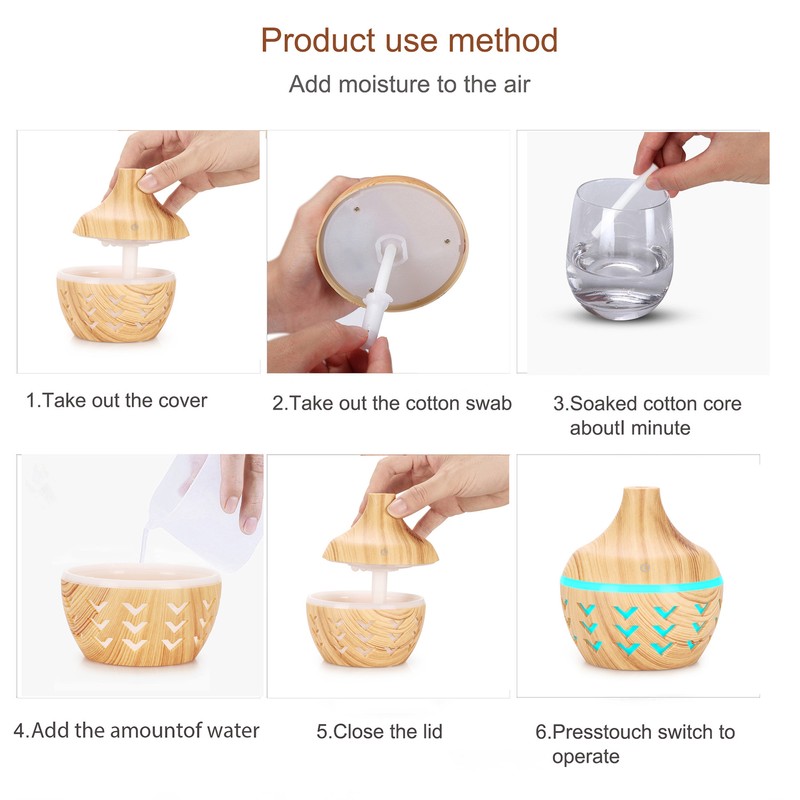 Product use method

Add moisture to the air

1.Take out the cover

2.Take out the cotton swab

3.Soaked cotton core aboutl minute

4.Add the amountof water

5.Close the lid

6.Presstouch switch to operate