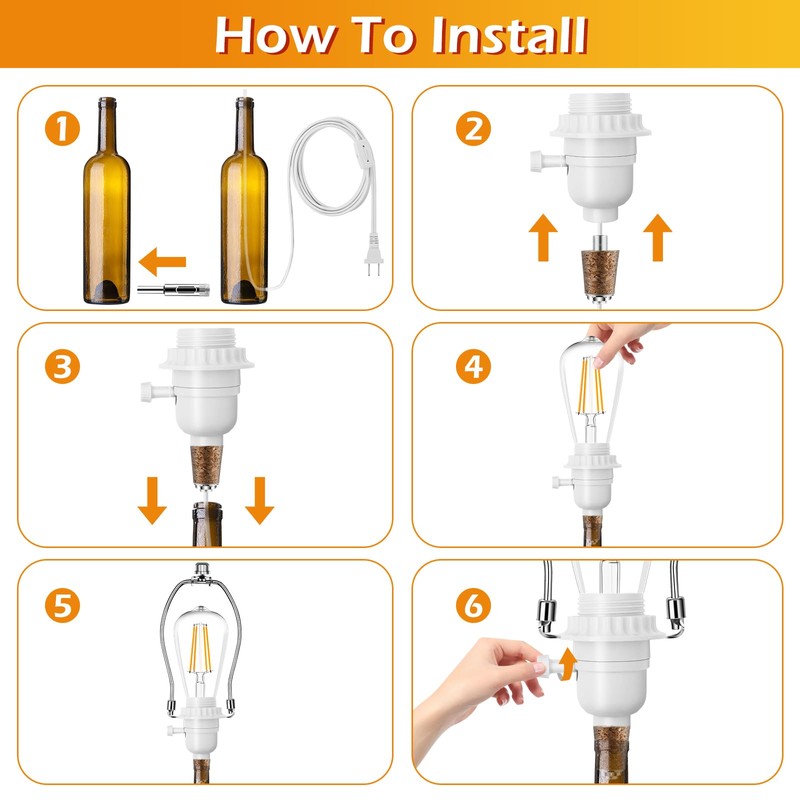 How To Install

1

2

3

4

5

6