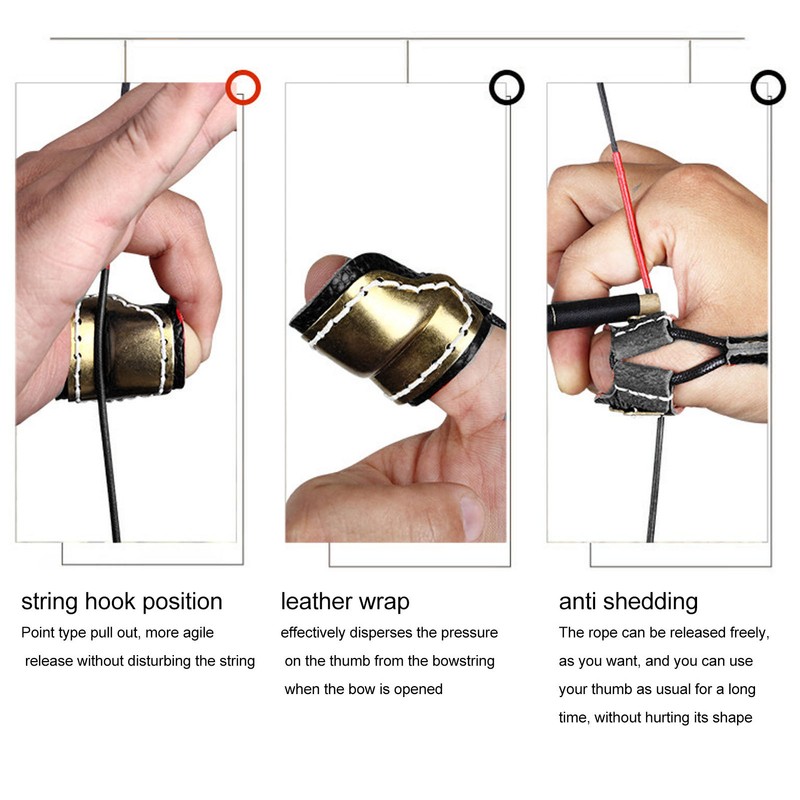 string hook position
Point type pull out, more agile release without disturbing the string

leather wrap
effectively disperses the pressure on the thumb from the bowstring when the bow is opened

anti shedding
The rope can be released freely, as you want, and you can use your thumb as usual for a long time, without hurting its shape