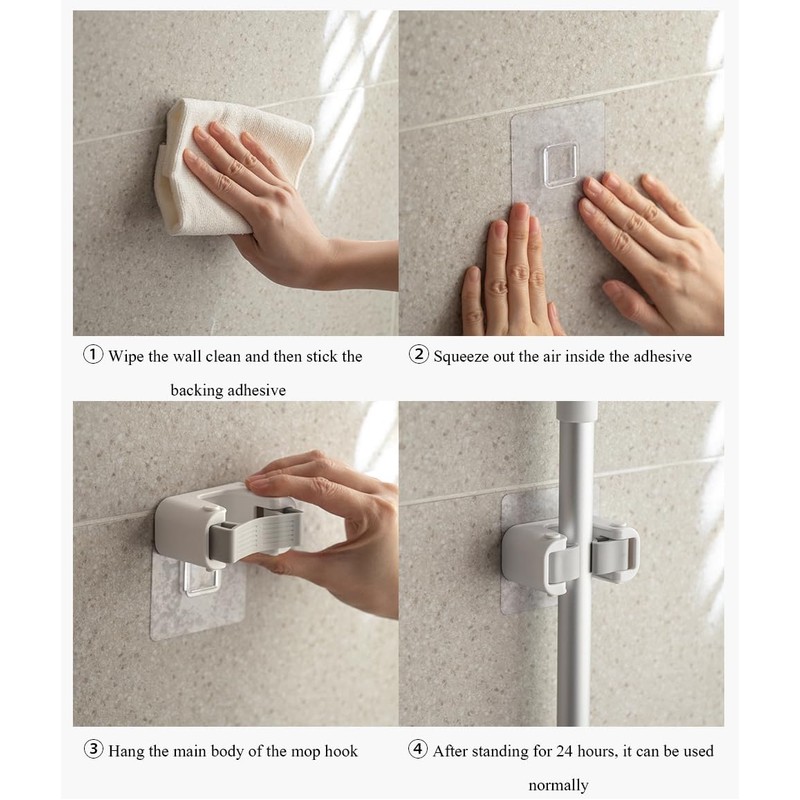 ① Wipe the wall clean and then stick the backing adhesive

② Squeeze out the air inside the adhesive

③ Hang the main body of the mop hook

④ After standing for 24 hours, it can be used normally