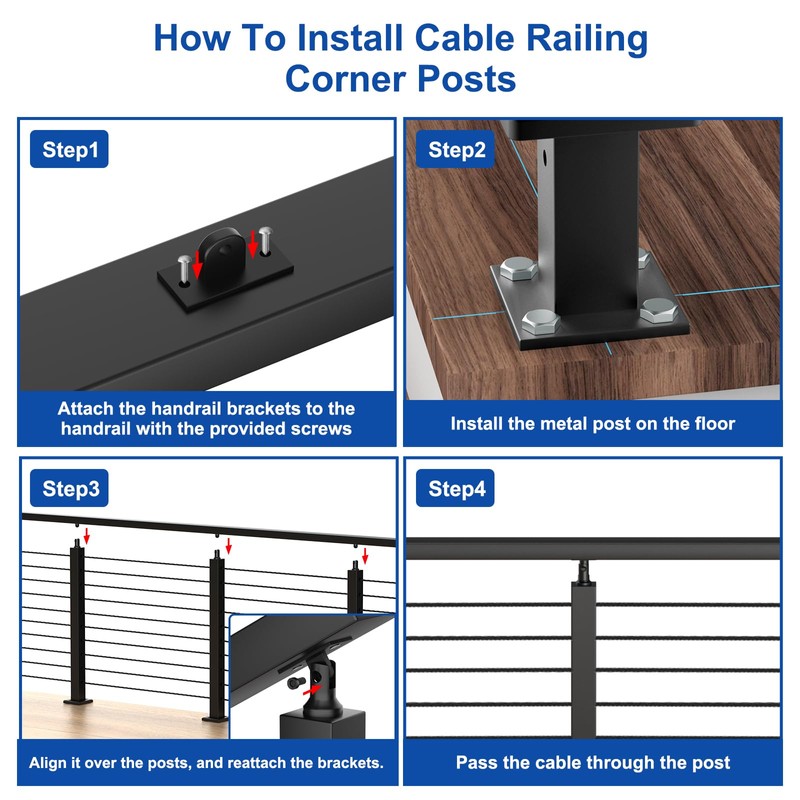 How To Install Cable Railing Corner Posts

Step1

Attach the handrail brackets to the handrail with the provided screws

Step2

Install the metal post on the floor

Step3

Align it over the posts, and reattach the brackets.

Step4

Pass the cable through the post