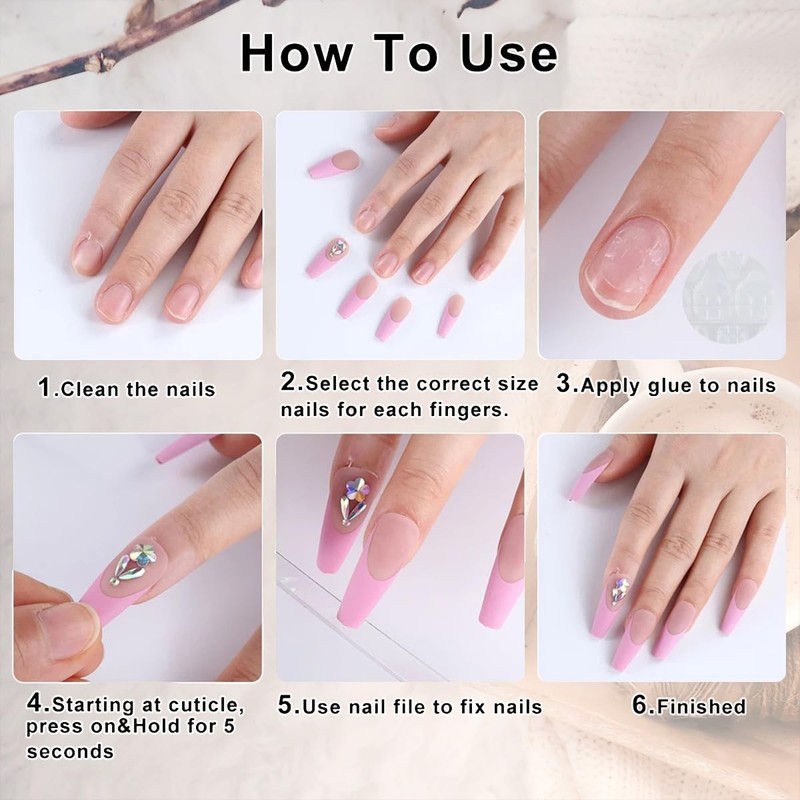 How To Use

1.Clean the nails

2.Select the correct size nails for each fingers.

3.Apply glue to nails

4.Starting at cuticle, press on&Hold for 5 seconds

5.Use nail file to fix nails

6.Finished