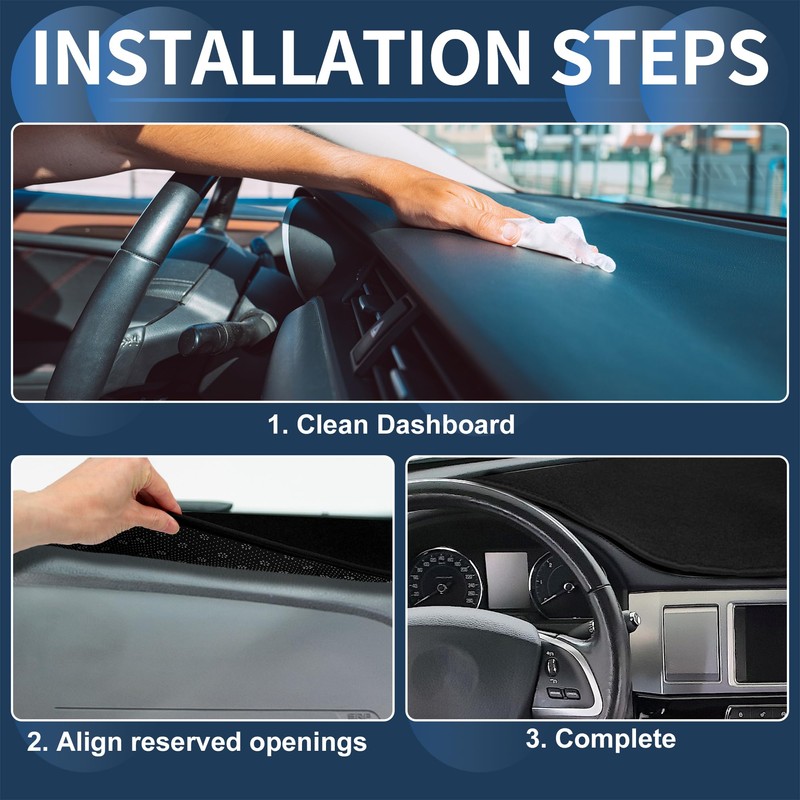 INSTALLATION STEPS

1. Clean Dashboard

2. Align reserved openings

3. Complete