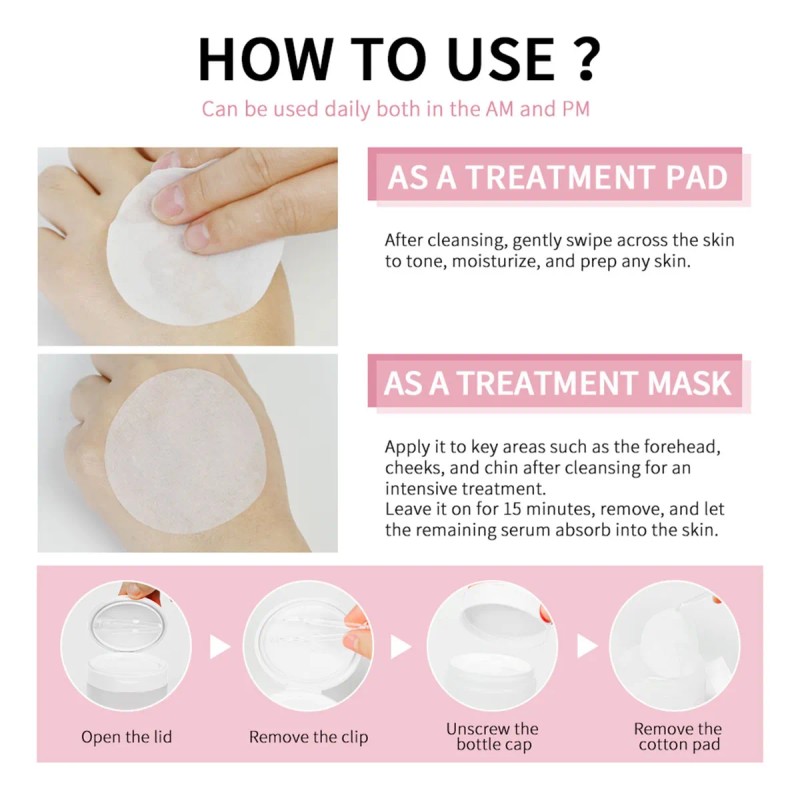 HOW TO USE ?

Can be used daily both in the AM and PM

AS A TREATMENT PAD

After cleansing, gently swipe across the skin to tone, moisturize, and prep any skin.

AS A TREATMENT MASK

Apply it to key areas such as the forehead, cheeks, and chin after cleansing for an intensive treatment.
Leave it on for 15 minutes, remove, and let the remaining serum absorb into the skin.

Open the lid

Remove the clip

Unscrew the bottle cap

Remove the cotton pad